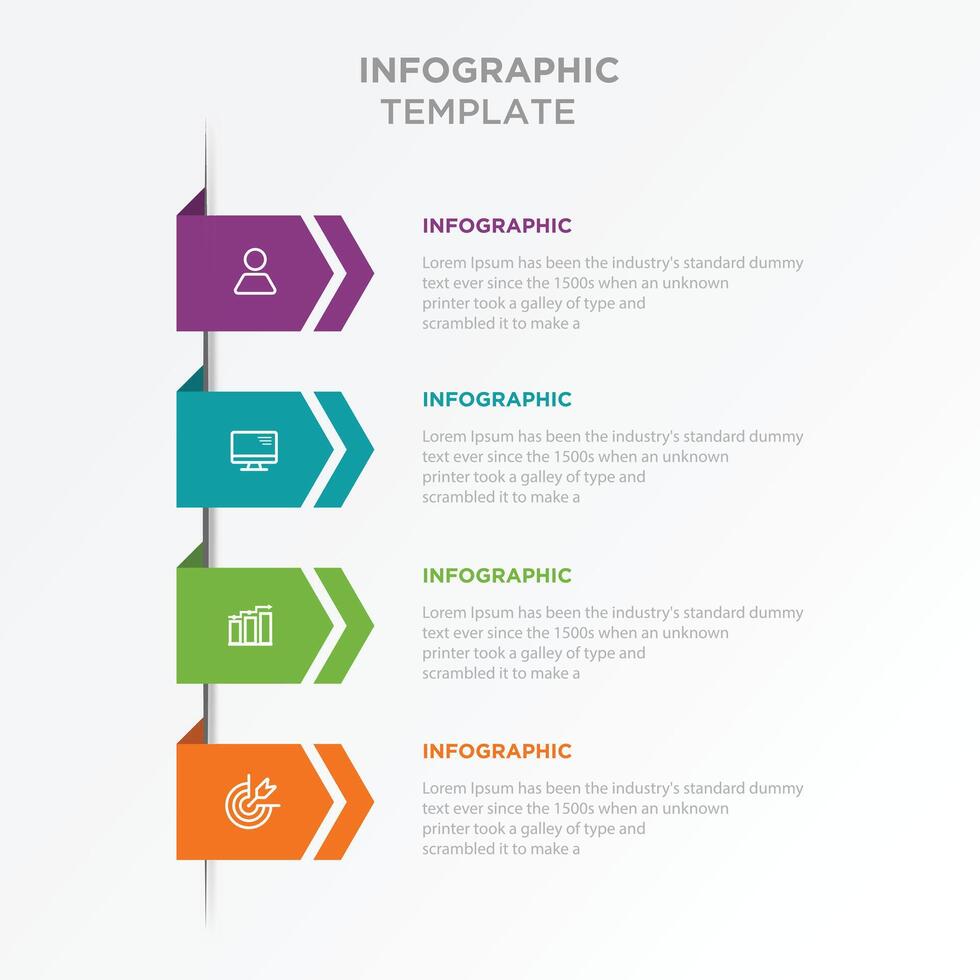 INFOGRAPHIC
TEMPLATE

INFOGRAPHIC

Lorem Ipsum has been the industry's standard dummy text ever since the 1500s when an unknown printer took a galley of type and scrambled it to make a

INFOGRAPHIC

Lorem Ipsum has been the industry's standard dummy text ever since the 1500s when an unknown printer took a galley of type and scrambled it to make a

INFOGRAPHIC

Lorem Ipsum has been the industry's standard dummy text ever since the 1500s when an unknown printer took a galley of type and scrambled it to make a

INFOGRAPHIC

Lorem Ipsum has been the industry's standard dummy text ever since the 1500s when an unknown printer took a galley of type and scrambled it to make a