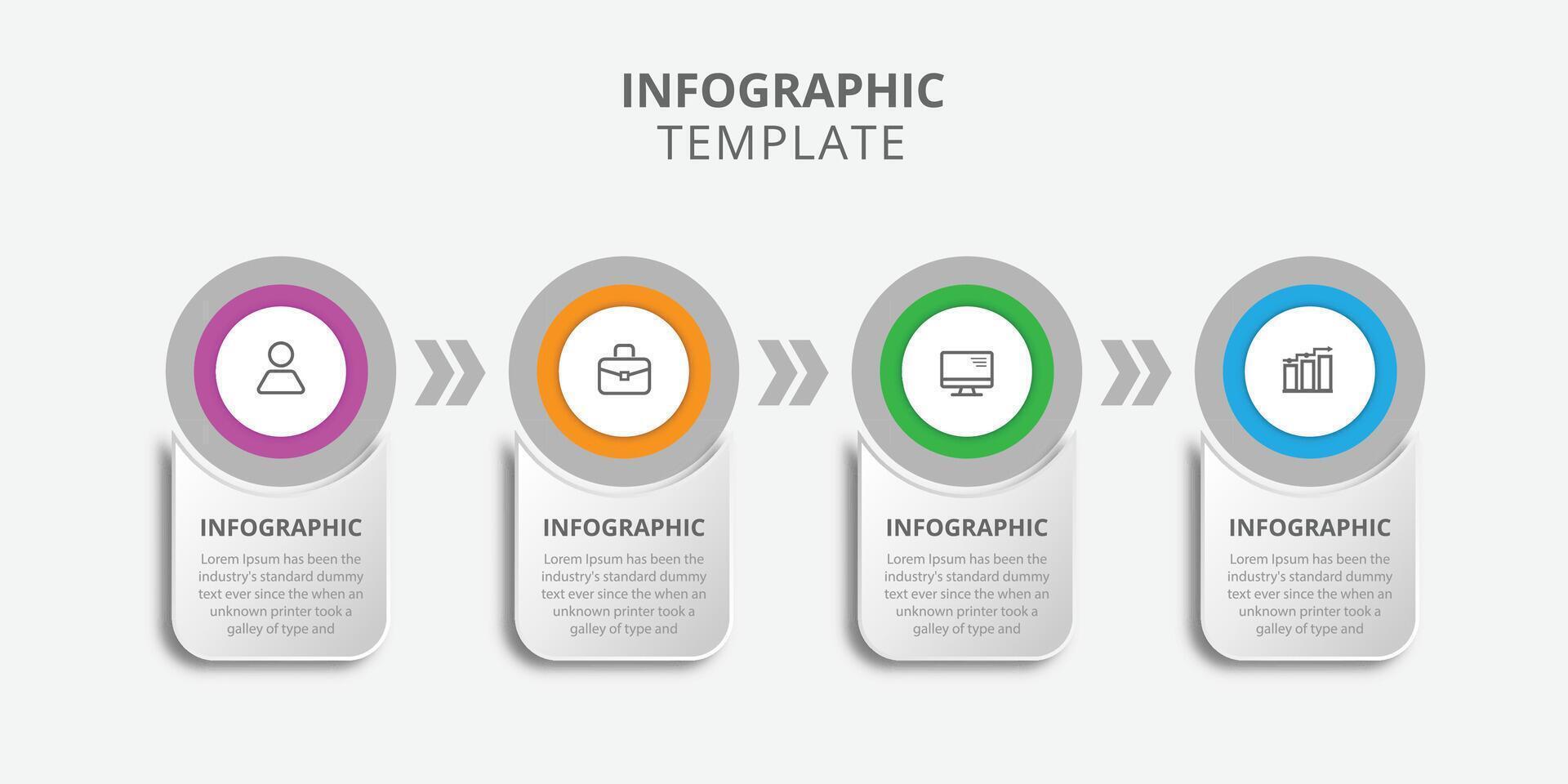 INFOGRAPHIC
TEMPLATE

INFOGRAPHIC
Lorem Ipsum has been the industry's standard dummy text ever since the when an unknown printer took a galley of type and

INFOGRAPHIC
Lorem Ipsum has been the industry's standard dummy text ever since the when an unknown printer took a galley of type and

INFOGRAPHIC
Lorem Ipsum has been the industry's standard dummy text ever since the when an unknown printer took a galley of type and

INFOGRAPHIC
Lorem Ipsum has been the industry's standard dummy text ever since the when an unknown printer took a galley of type and