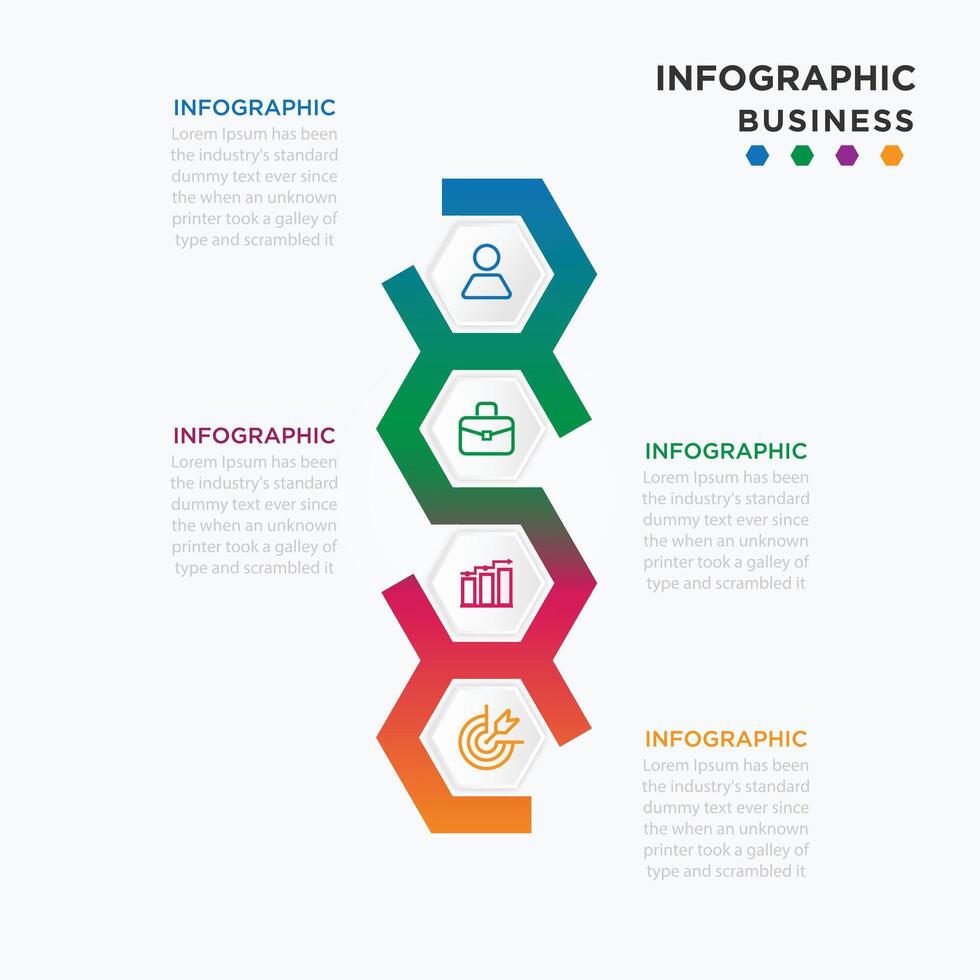 INFOGRAPHIC
BUSINESS

INFOGRAPHIC
Lorem Ipsum has been the industry's standard dummy text ever since the when an unknown printer took a galley of type and scrambled it

INFOGRAPHIC
Lorem Ipsum has been the industry's standard dummy text ever since the when an unknown printer took a galley of type and scrambled it

INFOGRAPHIC
Lorem Ipsum has been the industry's standard dummy text ever since the when an unknown printer took a galley of type and scrambled it

INFOGRAPHIC
Lorem Ipsum has been the industry's standard dummy text ever since the when an unknown printer took a galley of type and scrambled it