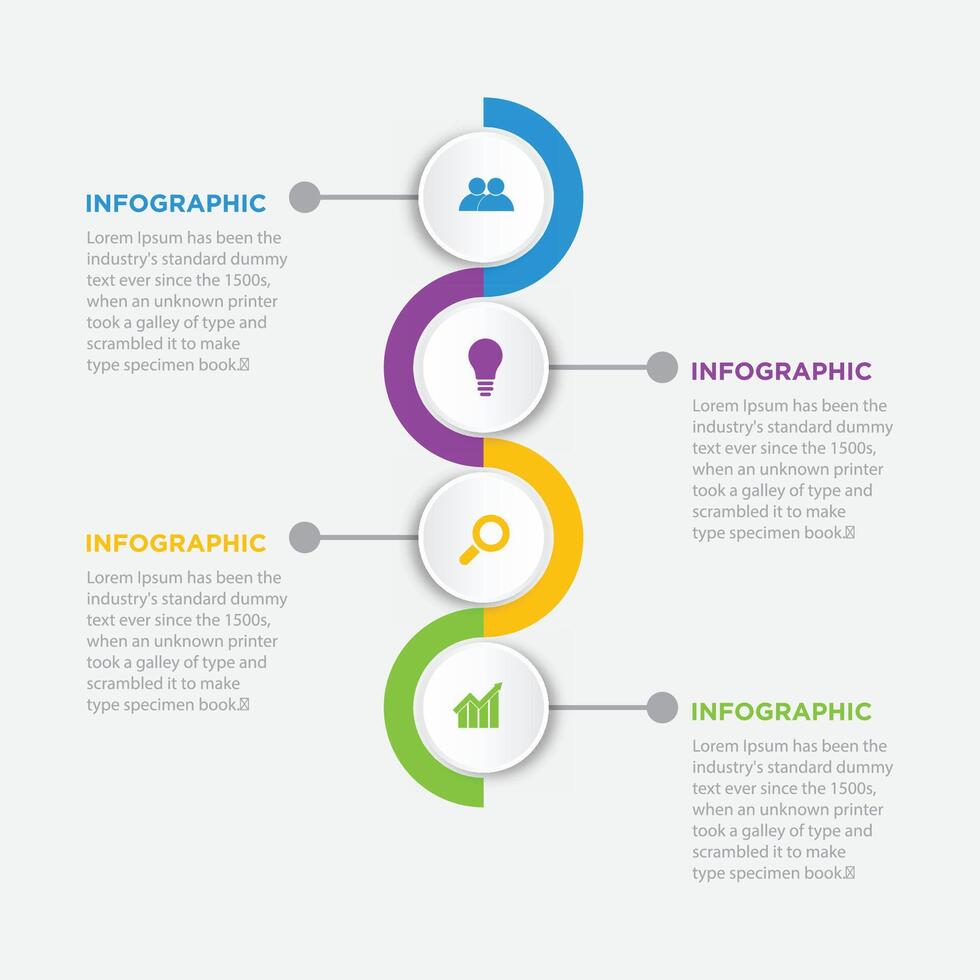 INFOGRAPHIC
Lorem Ipsum has been the industry's standard dummy text ever since the 1500s, when an unknown printer took a galley of type and scrambled it to make type specimen book.

INFOGRAPHIC
Lorem Ipsum has been the industry's standard dummy text ever since the 1500s, when an unknown printer took a galley of type and scrambled it to make type specimen book.

INFOGRAPHIC
Lorem Ipsum has been the industry's standard dummy text ever since the 1500s, when an unknown printer took a galley of type and scrambled it to make type specimen book.

INFOGRAPHIC
Lorem Ipsum has been the industry's standard dummy text ever since the 1500s, when an unknown printer took a galley of type and scrambled it to make type specimen book.