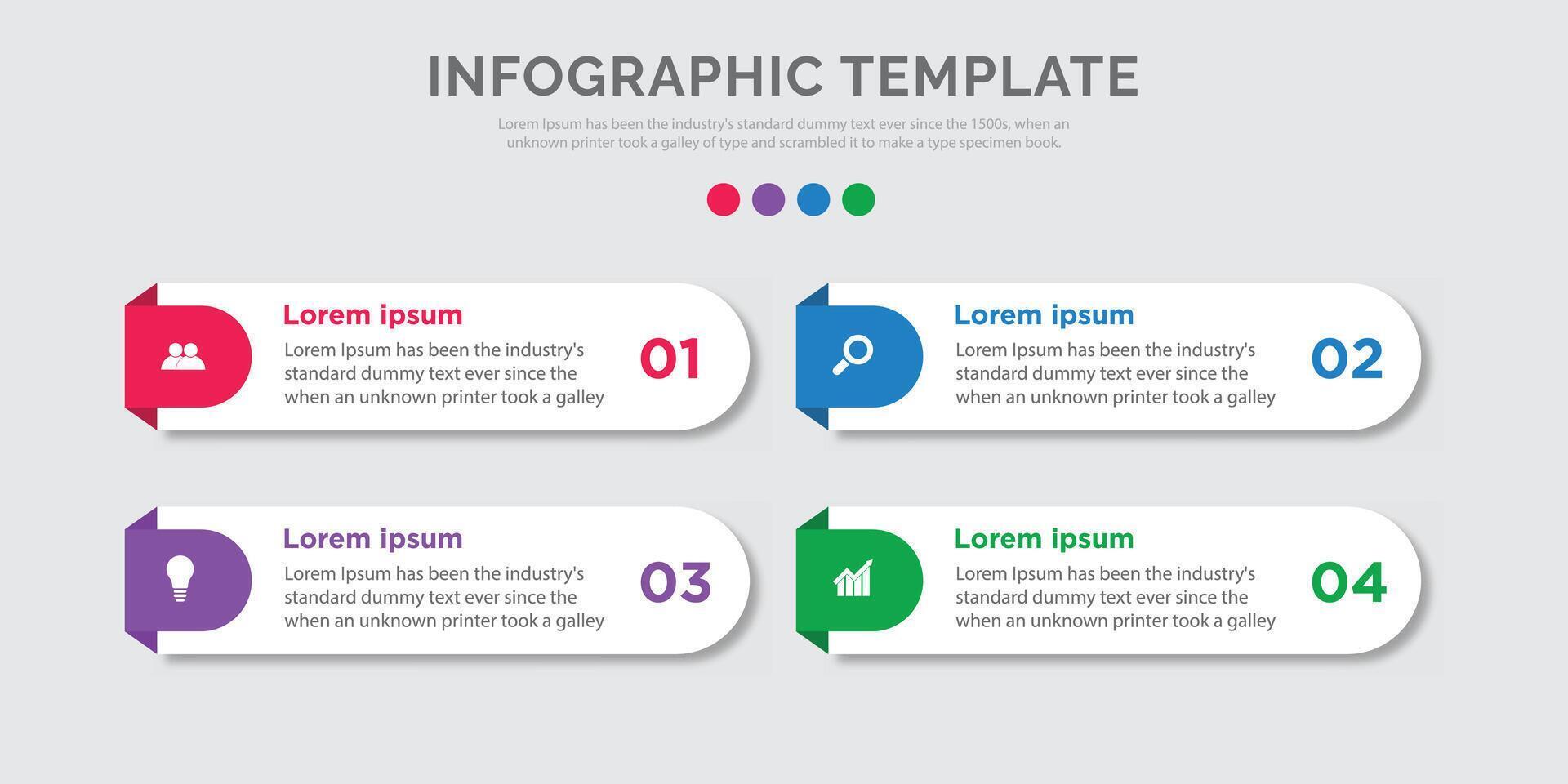 INFOGRAPHIC TEMPLATE

Lorem Ipsum has been the industry's standard dummy text ever since the 1500s, when an unknown printer took a galley of type and scrambled it to make a type specimen book.

Lorem ipsum
Lorem Ipsum has been the industry's standard dummy text ever since the when an unknown printer took a galley
01

Lorem ipsum
Lorem Ipsum has been the industry's standard dummy text ever since the when an unknown printer took a galley
02

Lorem ipsum
Lorem Ipsum has been the industry's standard dummy text ever since the when an unknown printer took a galley
03

Lorem ipsum
Lorem Ipsum has been the industry's standard dummy text ever since the when an unknown printer took a galley
04