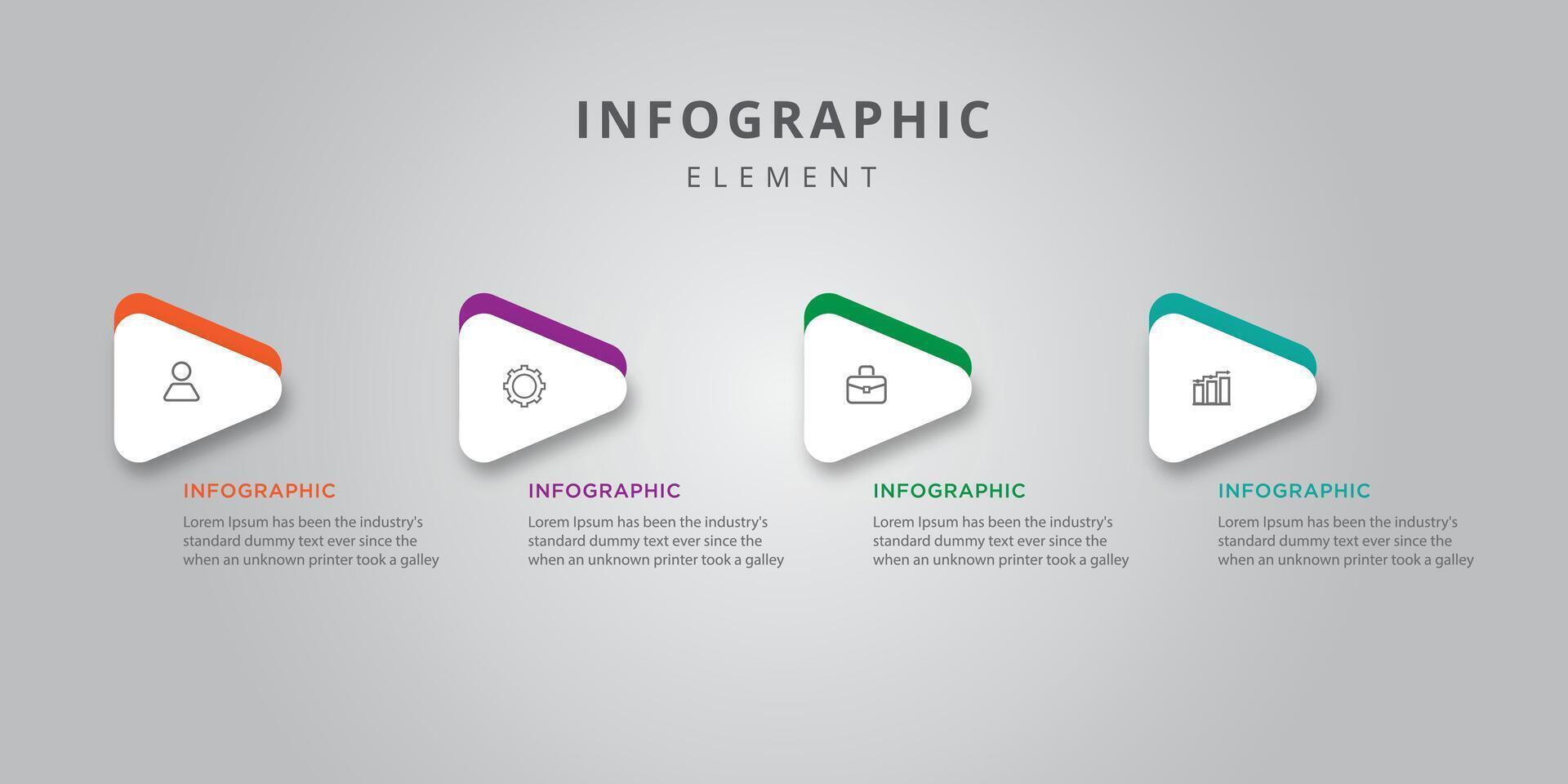 INFOGRAPHIC
ELEMENT

INFOGRAPHIC
Lorem Ipsum has been the industry's standard dummy text ever since the when an unknown printer took a galley

INFOGRAPHIC
Lorem Ipsum has been the industry's standard dummy text ever since the when an unknown printer took a galley

INFOGRAPHIC
Lorem Ipsum has been the industry's standard dummy text ever since the when an unknown printer took a galley

INFOGRAPHIC
Lorem Ipsum has been the industry's standard dummy text ever since the when an unknown printer took a galley