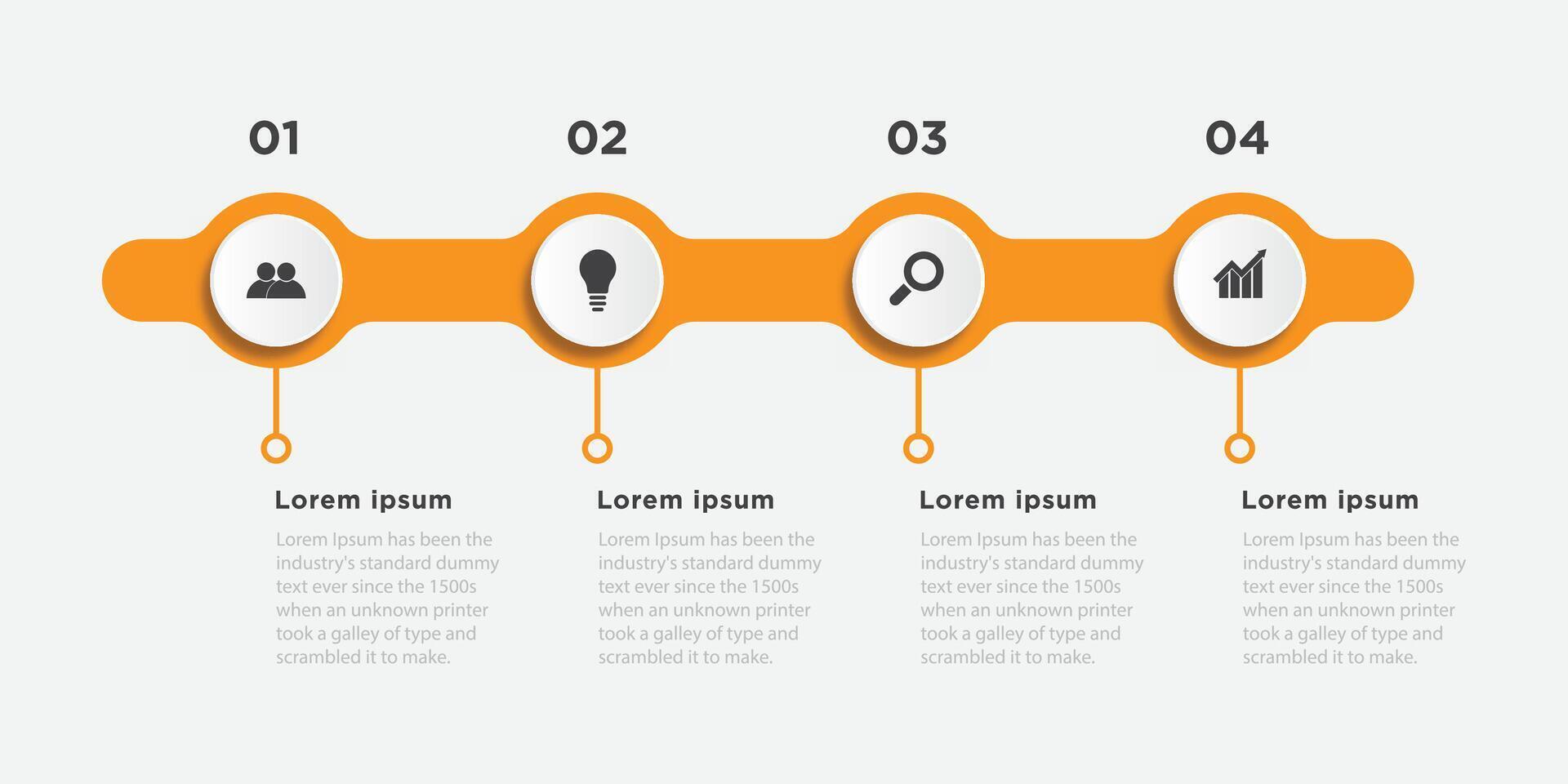 01

Lorem ipsum

Lorem Ipsum has been the industry's standard dummy text ever since the 1500s when an unknown printer took a galley of type and scrambled it to make.

02

Lorem ipsum

Lorem Ipsum has been the industry's standard dummy text ever since the 1500s when an unknown printer took a galley of type and scrambled it to make.

03

Lorem ipsum

Lorem Ipsum has been the industry's standard dummy text ever since the 1500s when an unknown printer took a galley of type and scrambled it to make.

04

Lorem ipsum

Lorem Ipsum has been the industry's standard dummy text ever since the 1500s when an unknown printer took a galley of type and scrambled it to make.