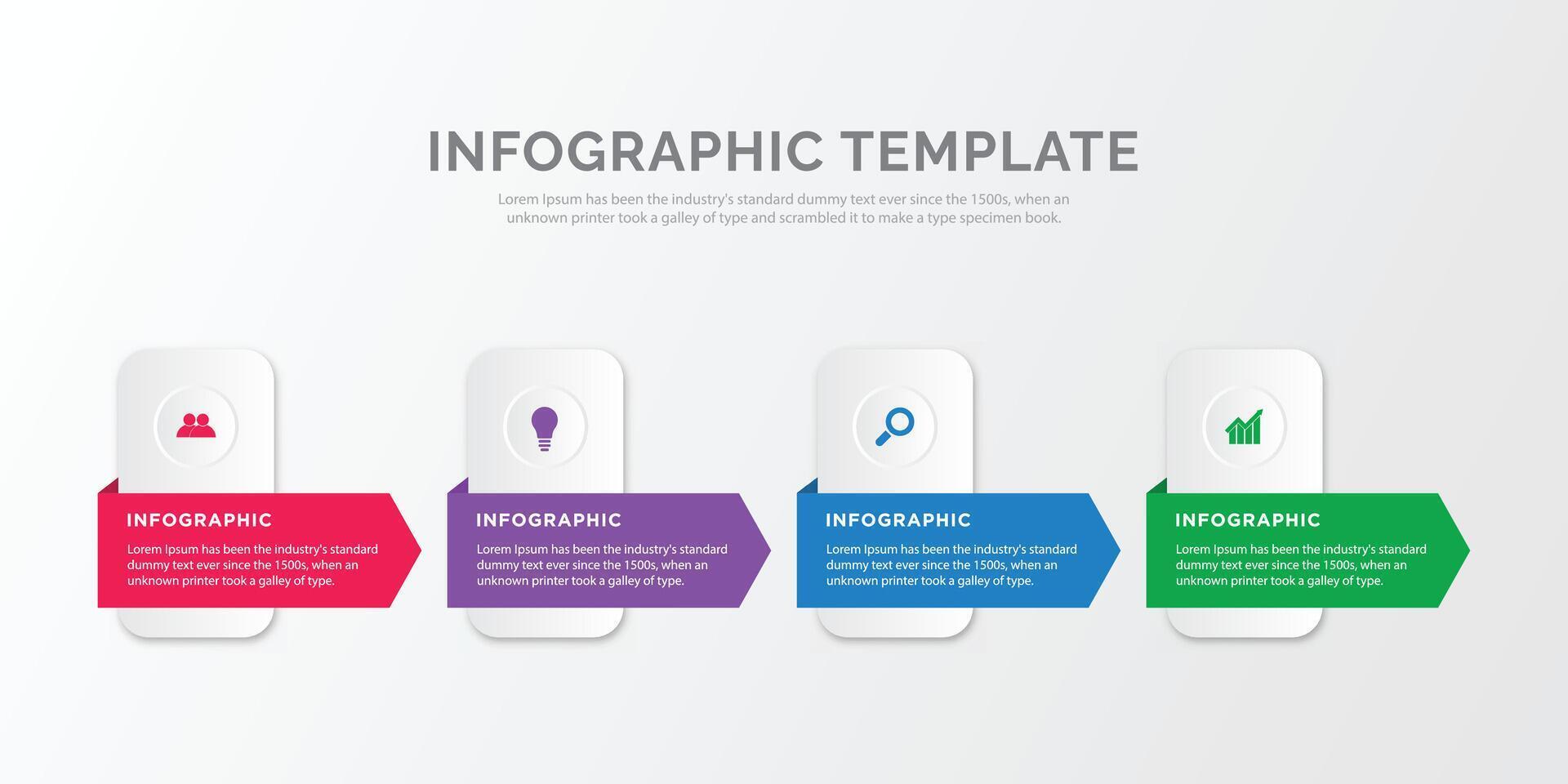 INFOGRAPHIC TEMPLATE

Lorem Ipsum has been the industry's standard dummy text ever since the 1500s, when an unknown printer took a galley of type and scrambled it to make a type specimen book.

INFOGRAPHIC

Lorem Ipsum has been the industry's standard dummy text ever since the 1500s, when an unknown printer took a galley of type.

INFOGRAPHIC

Lorem Ipsum has been the industry's standard dummy text ever since the 1500s, when an unknown printer took a galley of type.

INFOGRAPHIC

Lorem Ipsum has been the industry's standard dummy text ever since the 1500s, when an unknown printer took a galley of type.

INFOGRAPHIC

Lorem Ipsum has been the industry's standard dummy text ever since the 1500s, when an unknown printer took a galley of type.