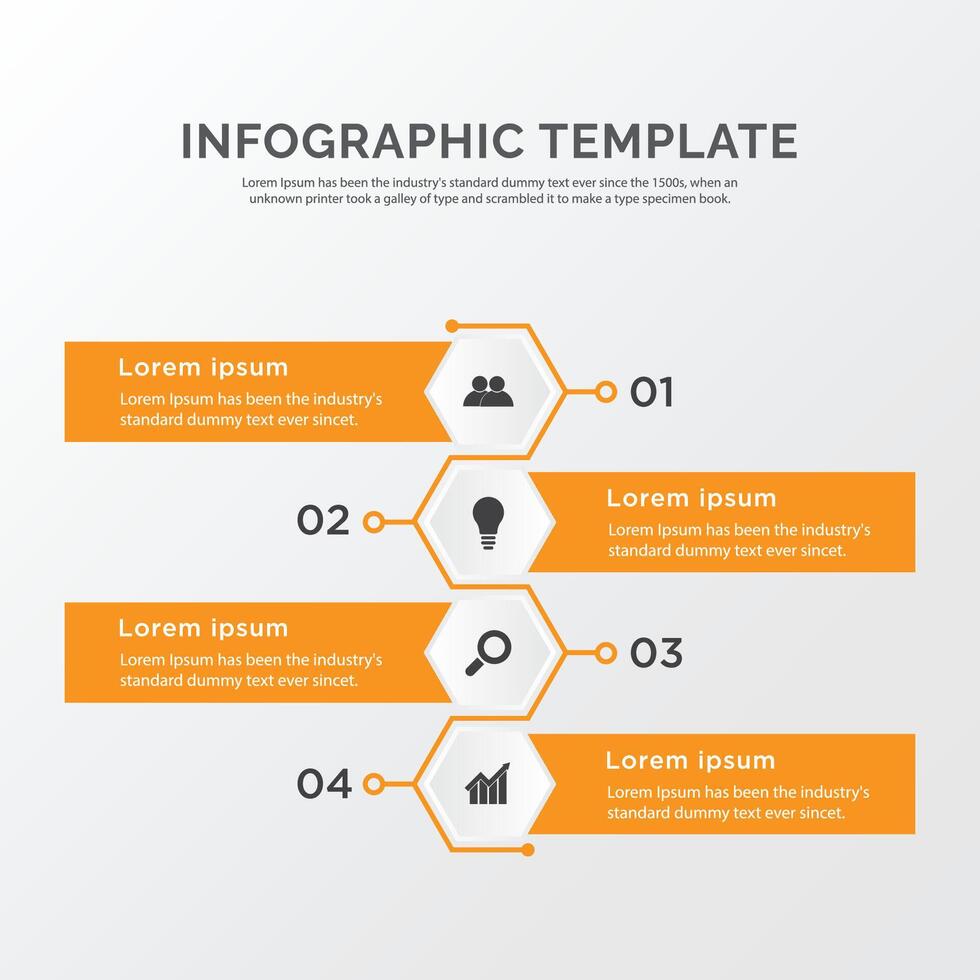 INFOGRAPHIC TEMPLATE

Lorem Ipsum has been the industry's standard dummy text ever since the 1500s, when an unknown printer took a galley of type and scrambled it to make a type specimen book.

Lorem ipsum

Lorem Ipsum has been the industry's standard dummy text ever sincet.

01

02

Lorem ipsum

Lorem Ipsum has been the industry's standard dummy text ever sincet.

Lorem ipsum

Lorem Ipsum has been the industry's standard dummy text ever sincet.

03

04

Lorem ipsum

Lorem Ipsum has been the industry's standard dummy text ever sincet.