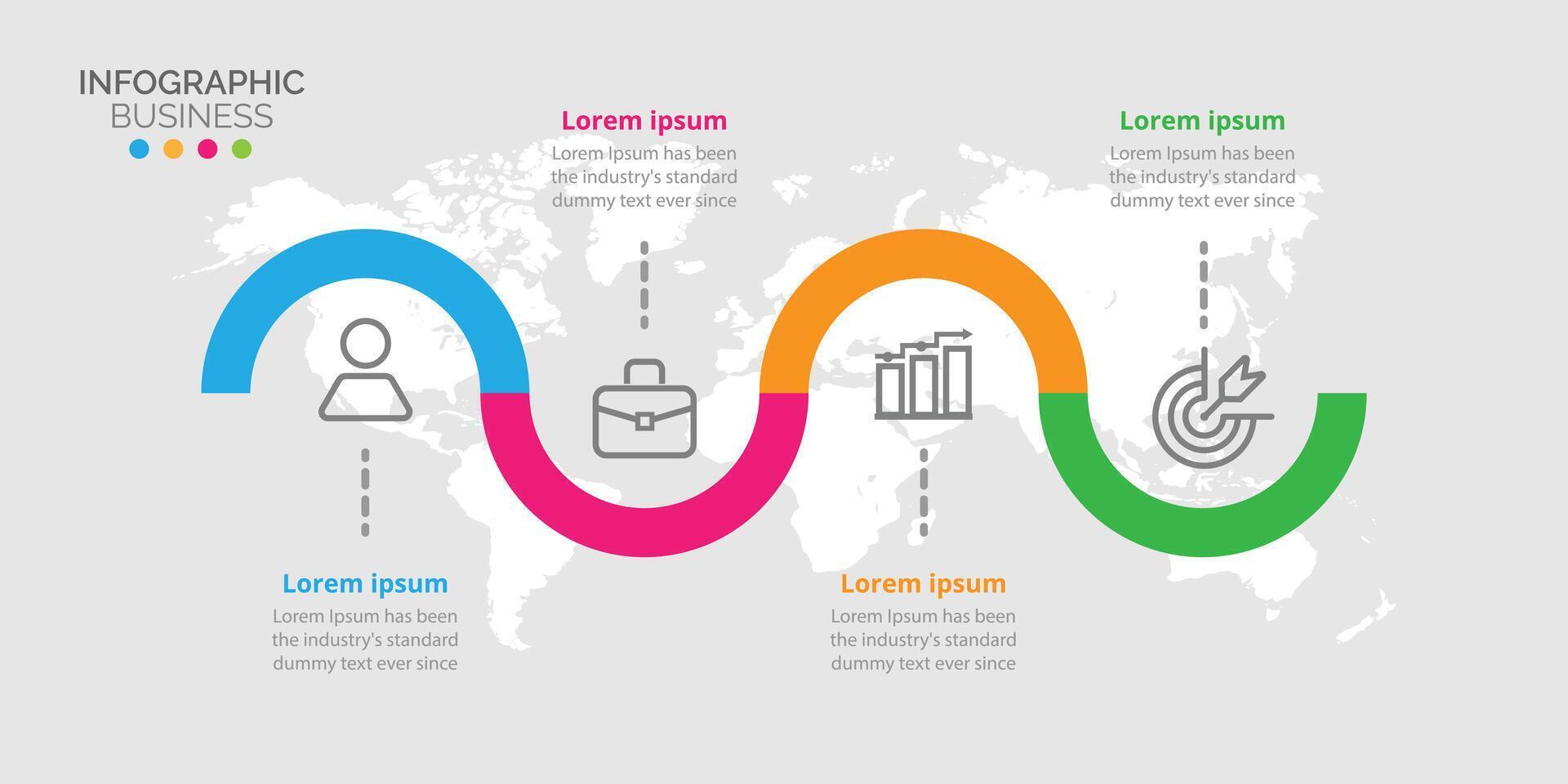 INFOGRAPHIC
BUSINESS

Lorem ipsum
Lorem Ipsum has been the industry's standard dummy text ever since

Lorem ipsum
Lorem Ipsum has been the industry's standard dummy text ever since

Lorem ipsum
Lorem Ipsum has been the industry's standard dummy text ever since

Lorem ipsum
Lorem Ipsum has been the industry's standard dummy text ever since