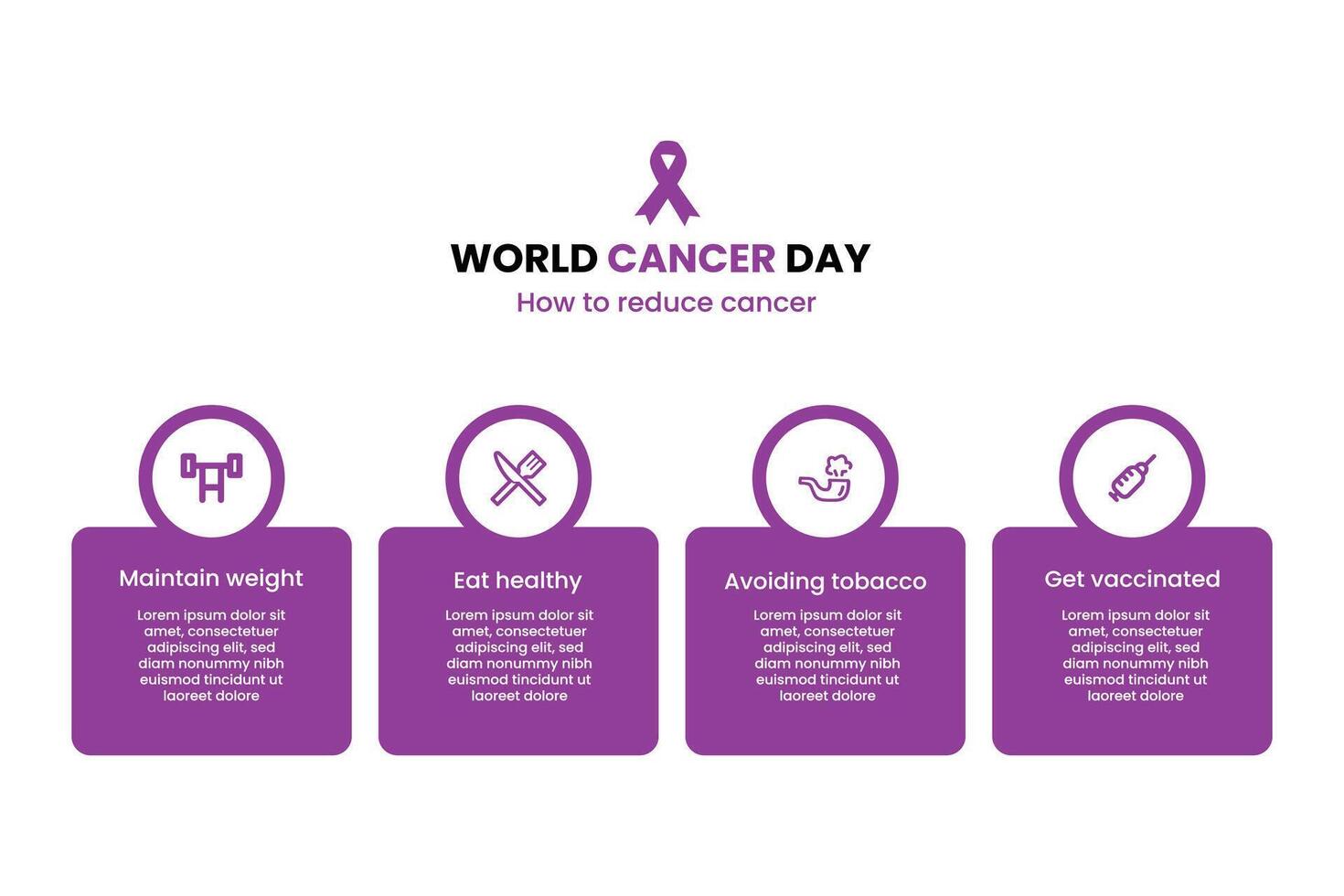 WORLD CANCER DAY
How to reduce cancer

Maintain weight
Lorem ipsum dolor sit amet, consectetuer adipiscing elit, sed diam nonummy nibh euismod tincidunt ut laoreet dolore

Eat healthy
Lorem ipsum dolor sit amet, consectetuer adipiscing elit, sed diam nonummy nibh euismod tincidunt ut laoreet dolore

Avoiding tobacco
Lorem ipsum dolor sit amet, consectetuer adipiscing elit, sed diam nonummy nibh euismod tincidunt ut laoreet dolore

Get vaccinated
Lorem ipsum dolor sit amet, consectetuer adipiscing elit, sed diam nonummy nibh euismod tincidunt ut laoreet dolore