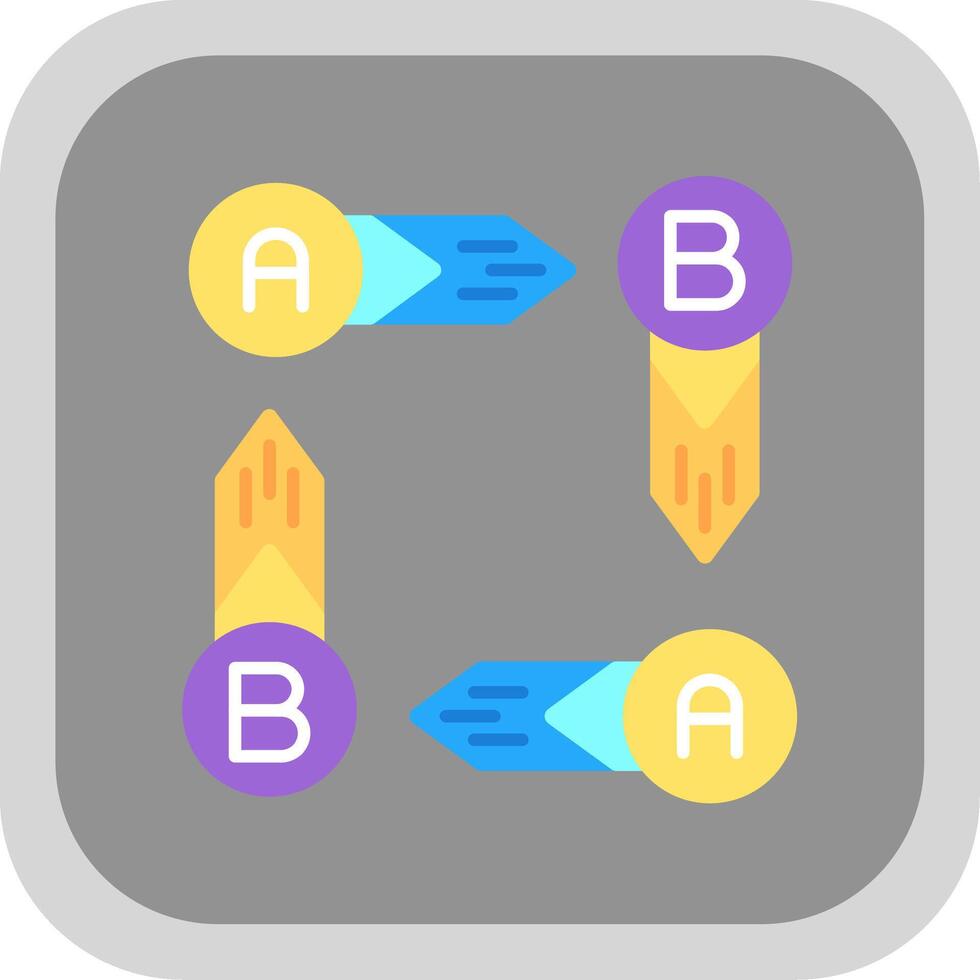 A
B
B
A