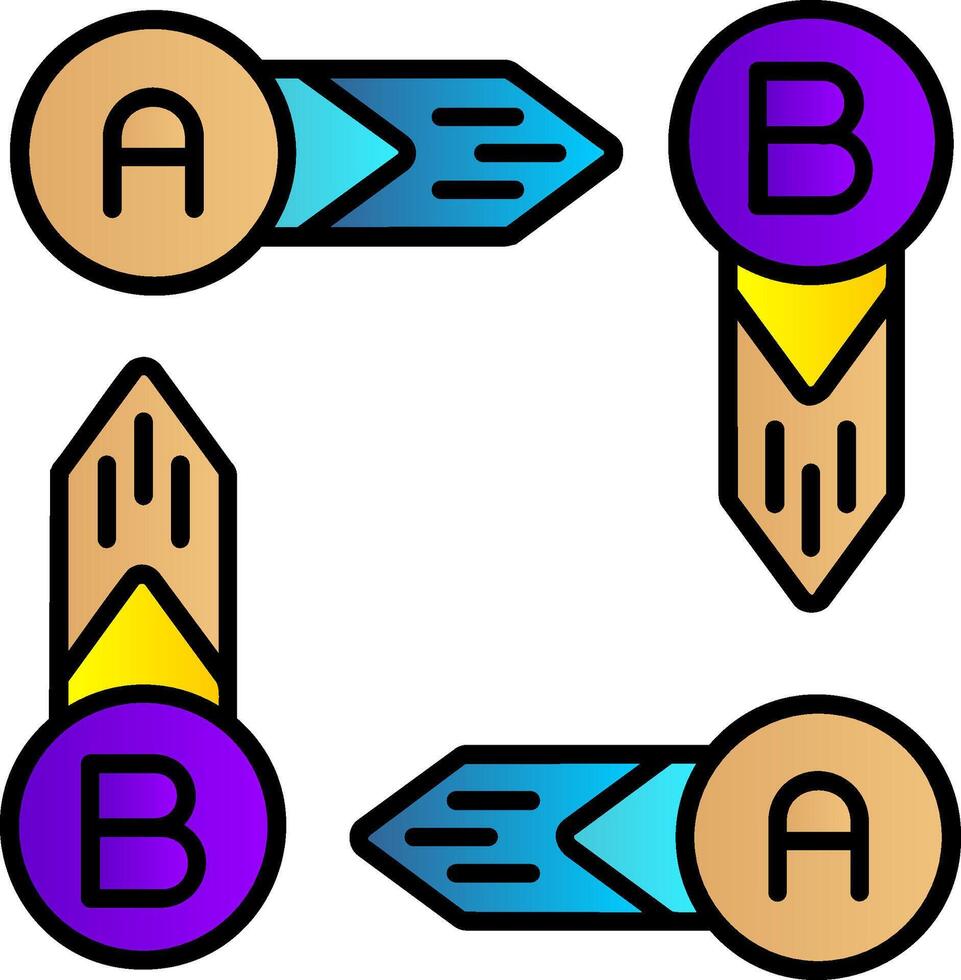 A
B
B
A