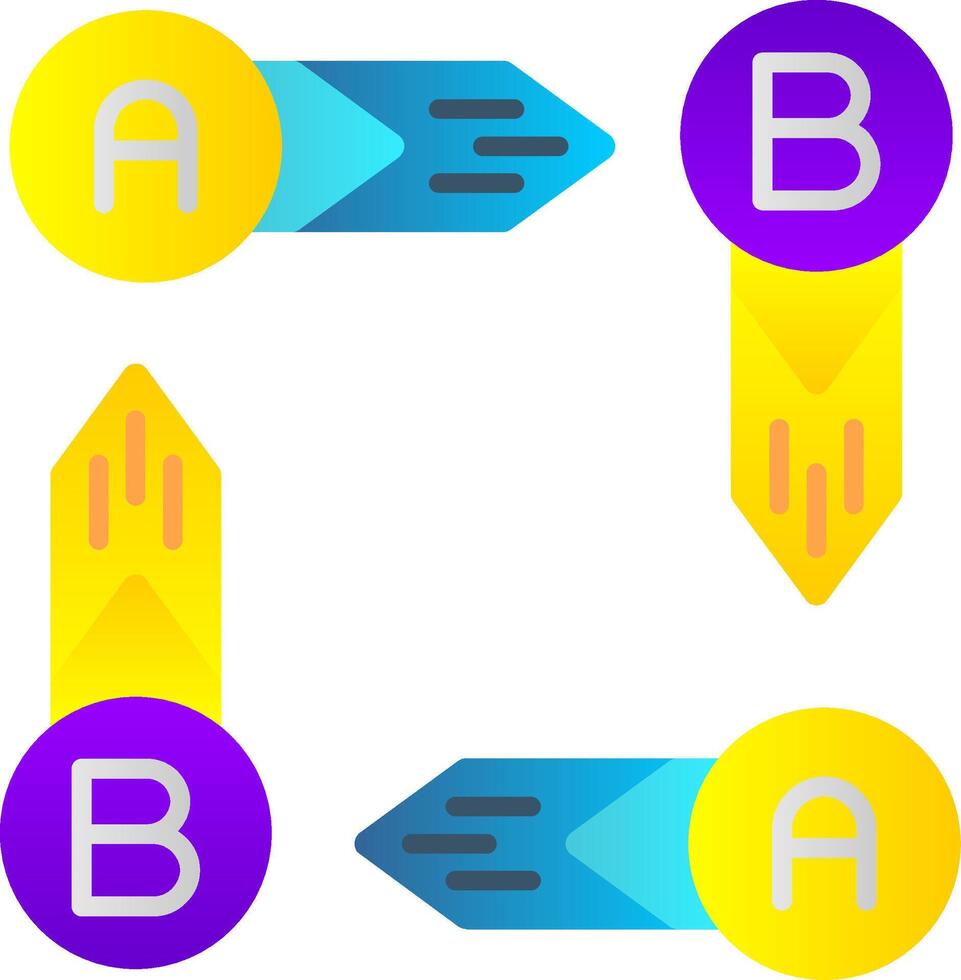 A
B
B
A