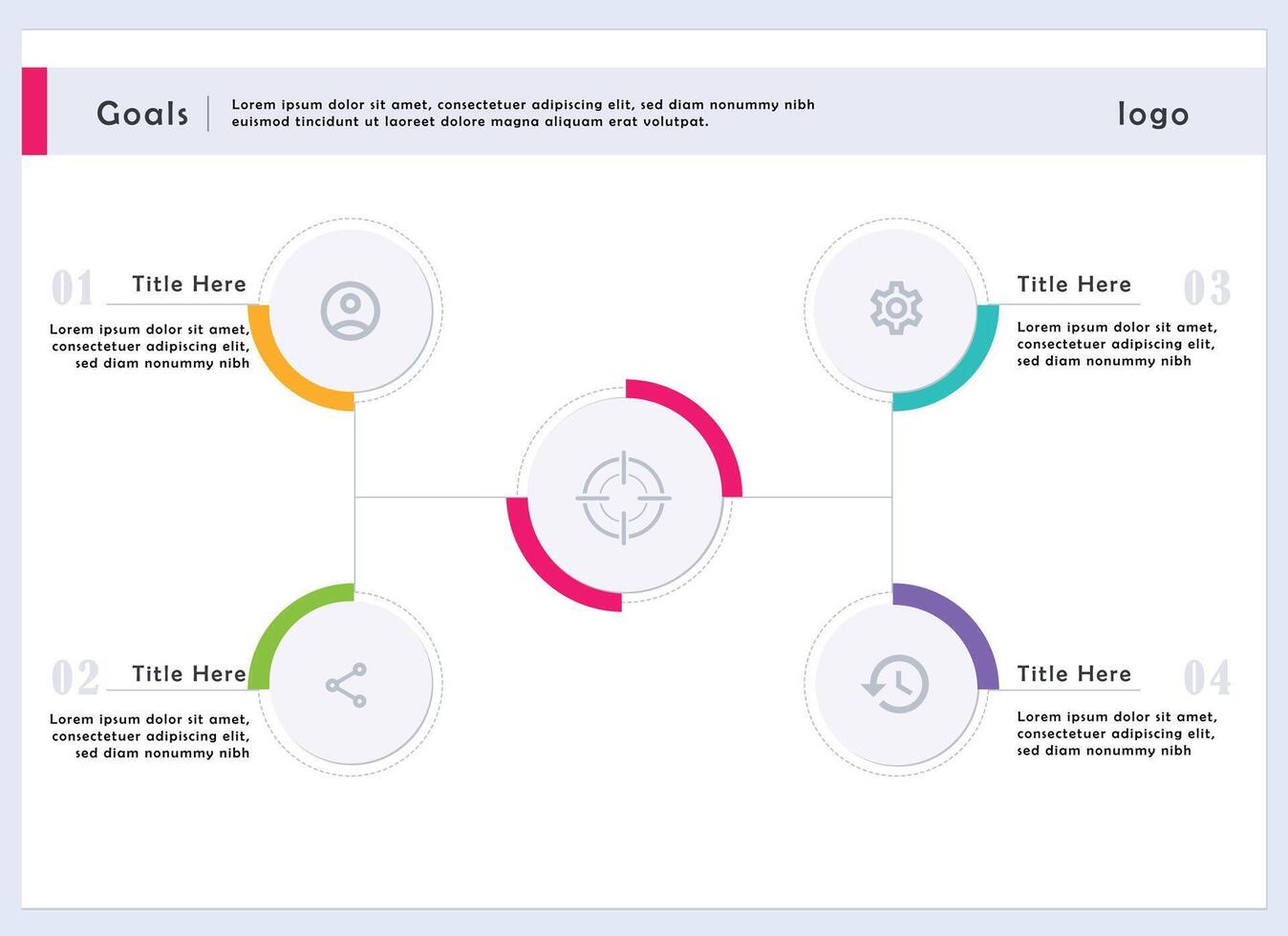 Goals

Lorem ipsum dolor sit amet, consectetuer adipiscing elit, sed diam nonummy nibh euismod tincidunt ut laoreet dolore magna aliquam erat volutpat.

logo

01 Title Here

Lorem ipsum dolor sit amet, consectetuer adipiscing elit, sed diam nonummy nibh

02 Title Here

Lorem ipsum dolor sit amet, consectetuer adipiscing elit, sed diam nonummy nibh

Title Here 03

Lorem ipsum dolor sit amet, consectetuer adipiscing elit, sed diam nonummy nibh

Title Here 04

Lorem ipsum dolor sit amet, consectetuer adipiscing elit, sed diam nonummy nibh