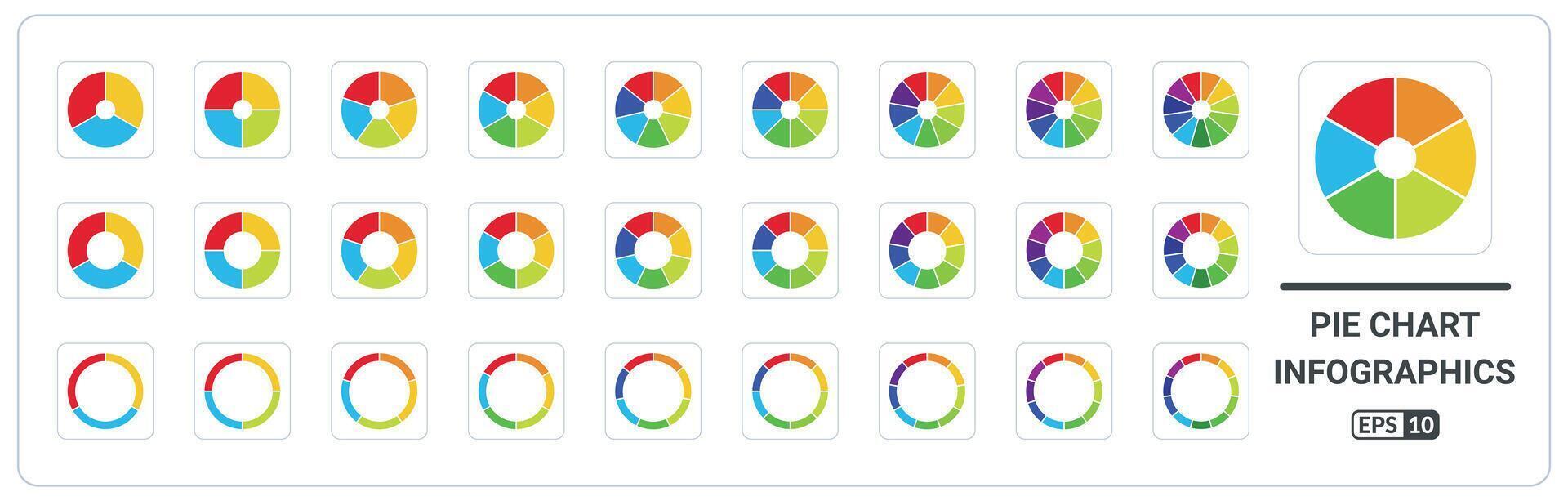 PIE CHART
INFOGRAPHICS

EPS 10