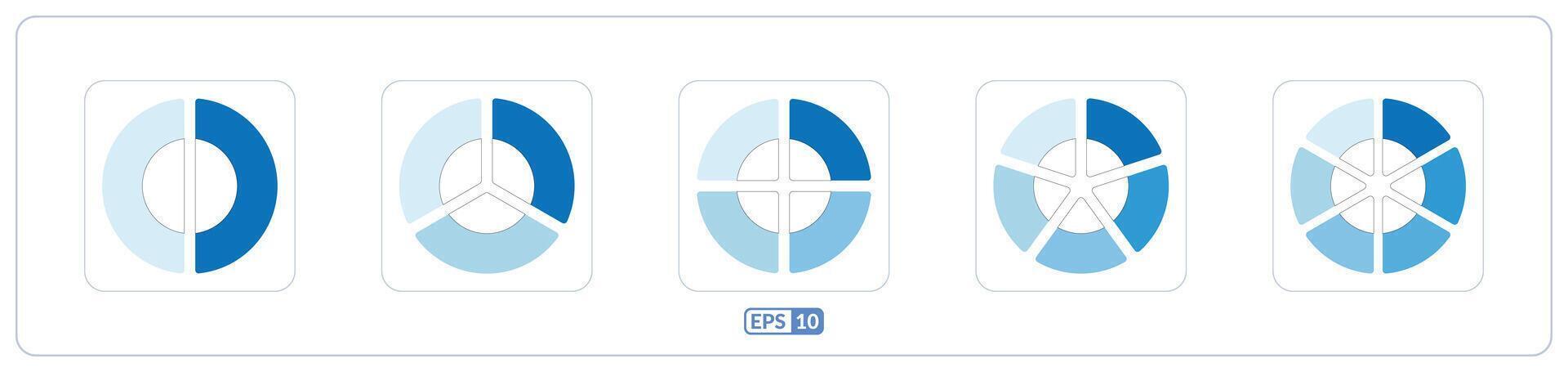 EPS 10