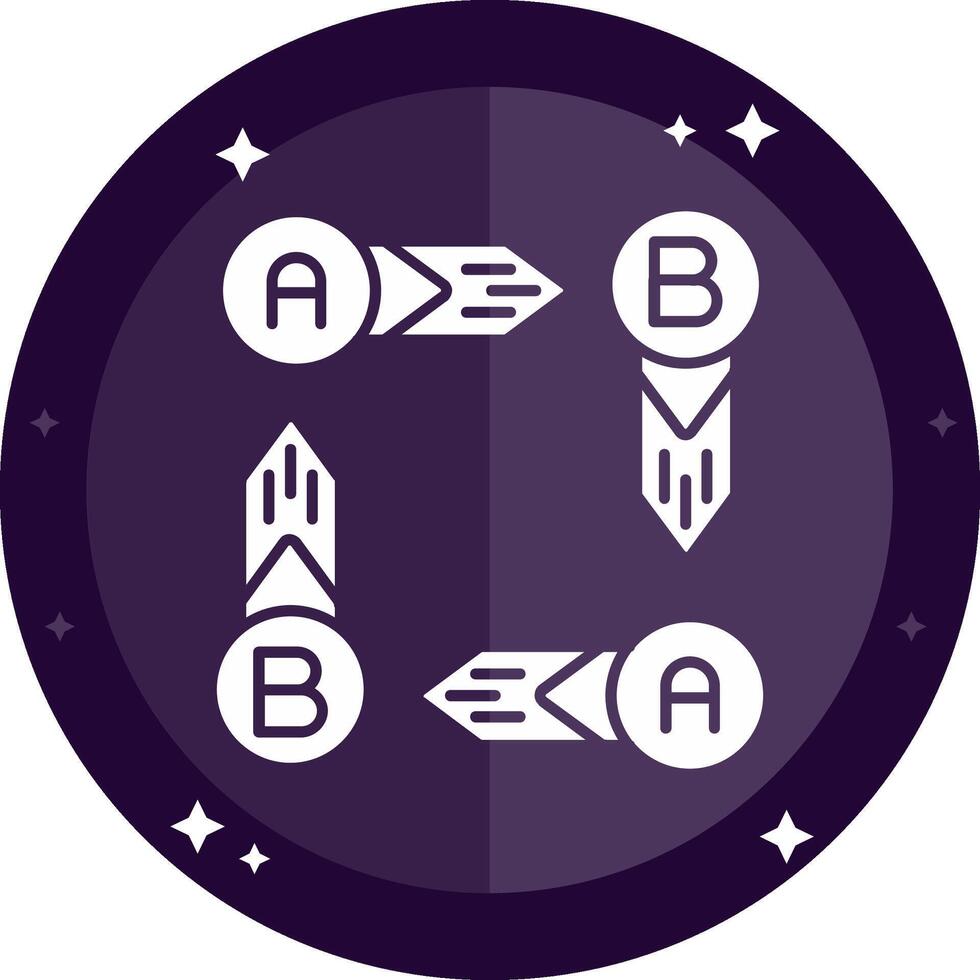 A
B
B
A