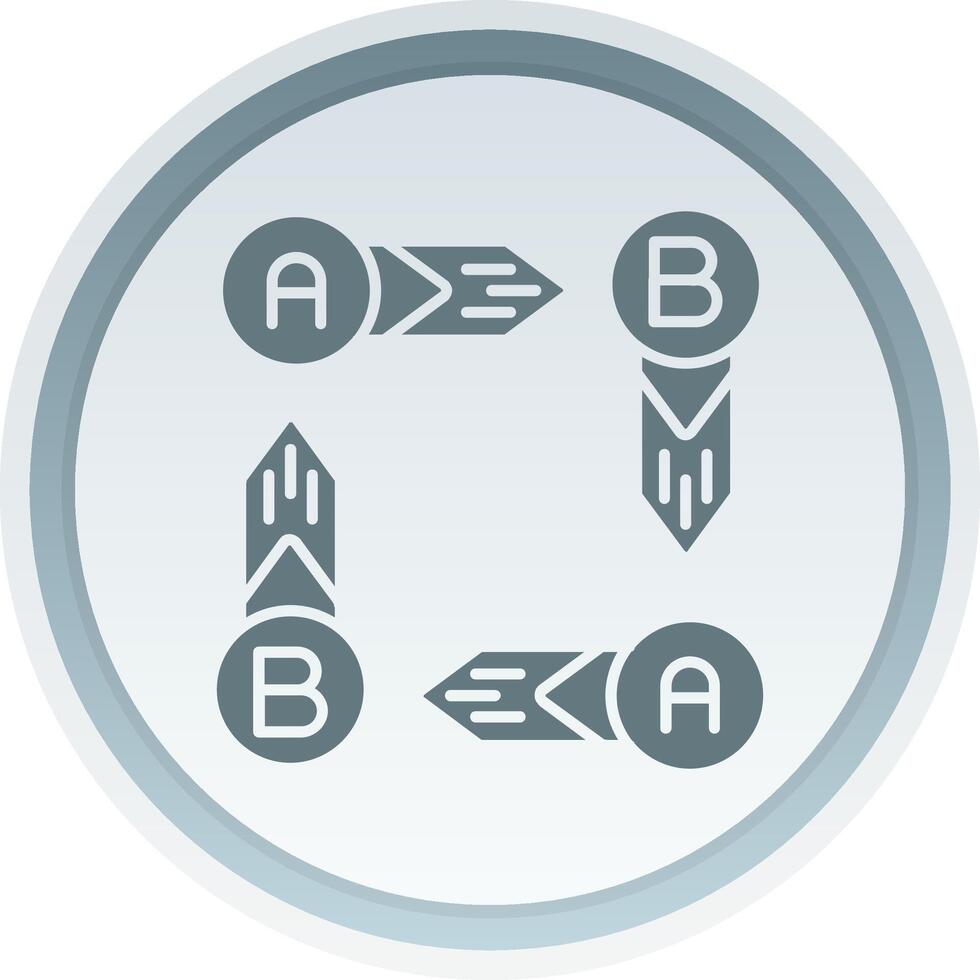 A
B
B
A