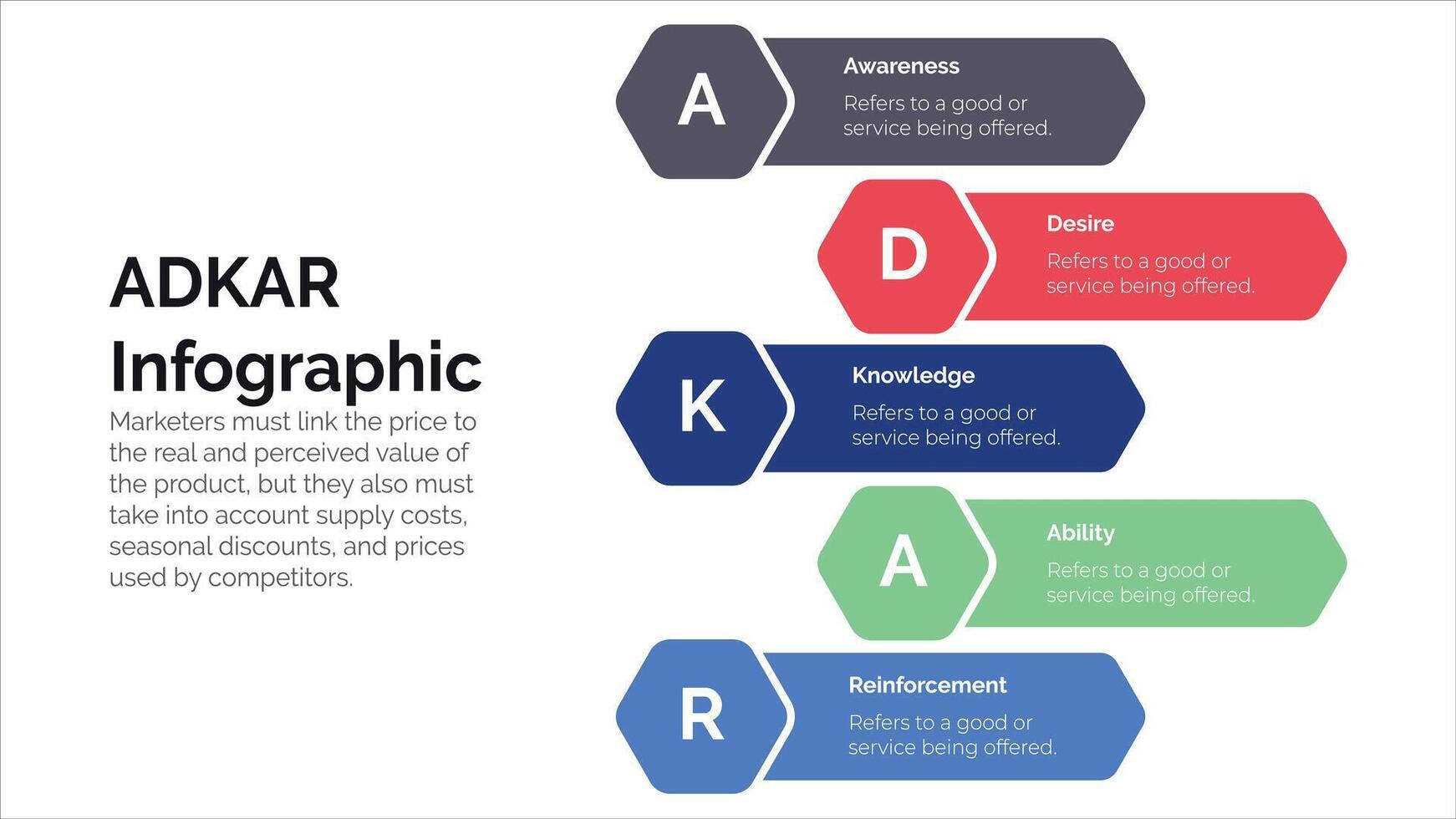 ADKAR Infographic

Marketers must link the price to the real and perceived value of the product, but they also must take into account supply costs, seasonal discounts, and prices used by competitors.

A

Awareness

Refers to a good or service being offered.

D

Desire

Refers to a good or service being offered.

K

Knowledge

Refers to a good or service being offered.

A

Ability

Refers to a good or service being offered.

R

Reinforcement

Refers to a good or service being offered.