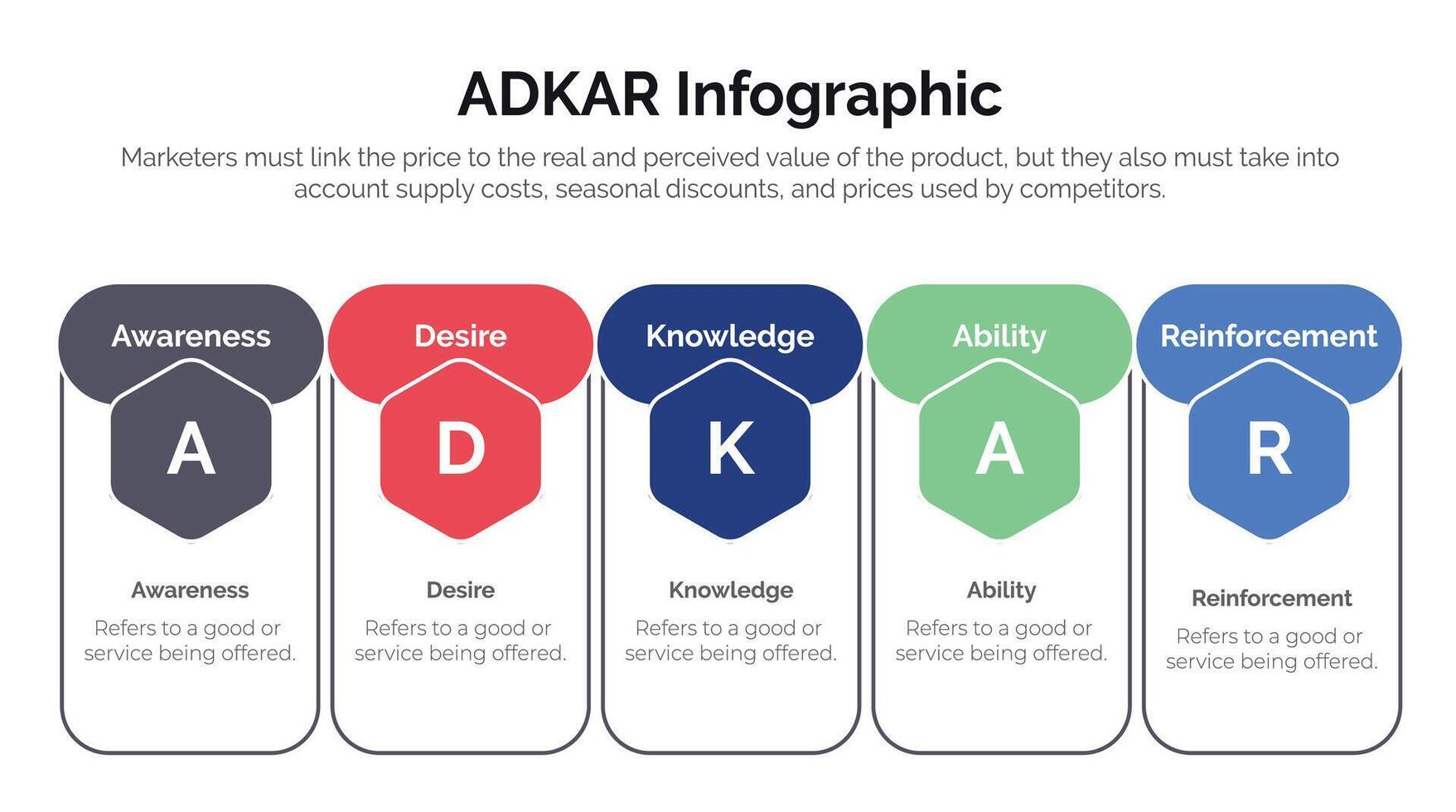 ADKAR Infographic

Marketers must link the price to the real and perceived value of the product, but they also must take into account supply costs, seasonal discounts, and prices used by competitors.

Awareness

A

Awareness

Refers to a good or service being offered.

Desire

D

Desire

Refers to a good or service being offered.

Knowledge

K

Knowledge

Refers to a good or service being offered.

Ability

A

Ability

Refers to a good or service being offered.

Reinforcement

R

Reinforcement

Refers to a good or service being offered.