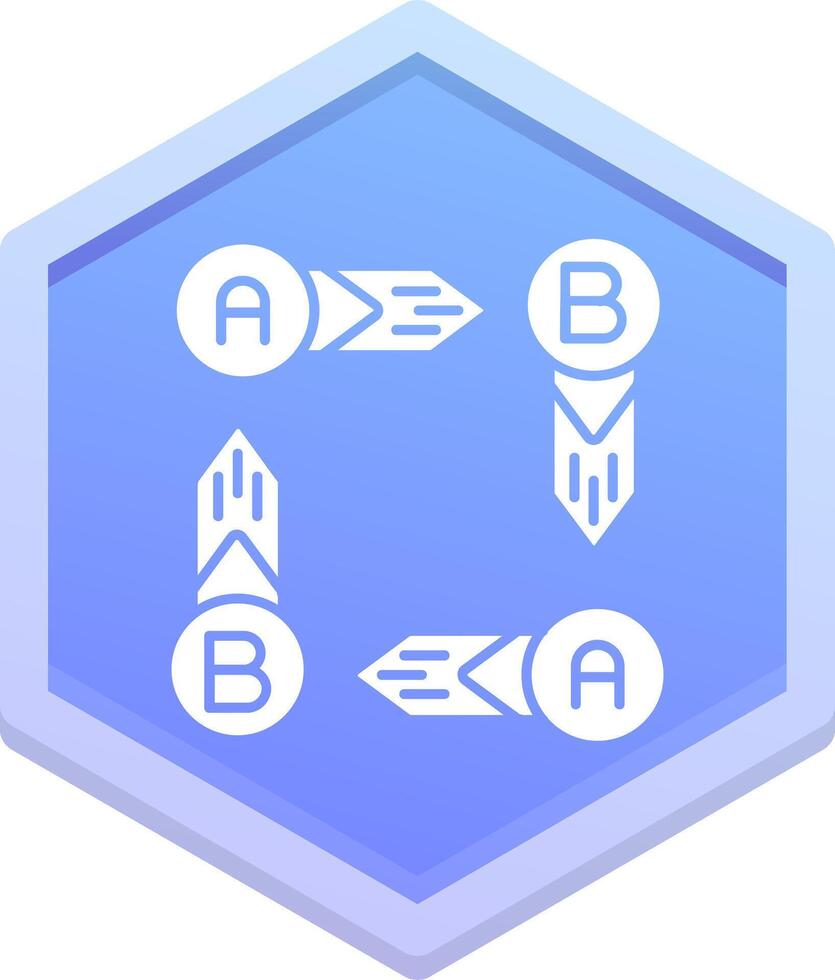 A B
B A