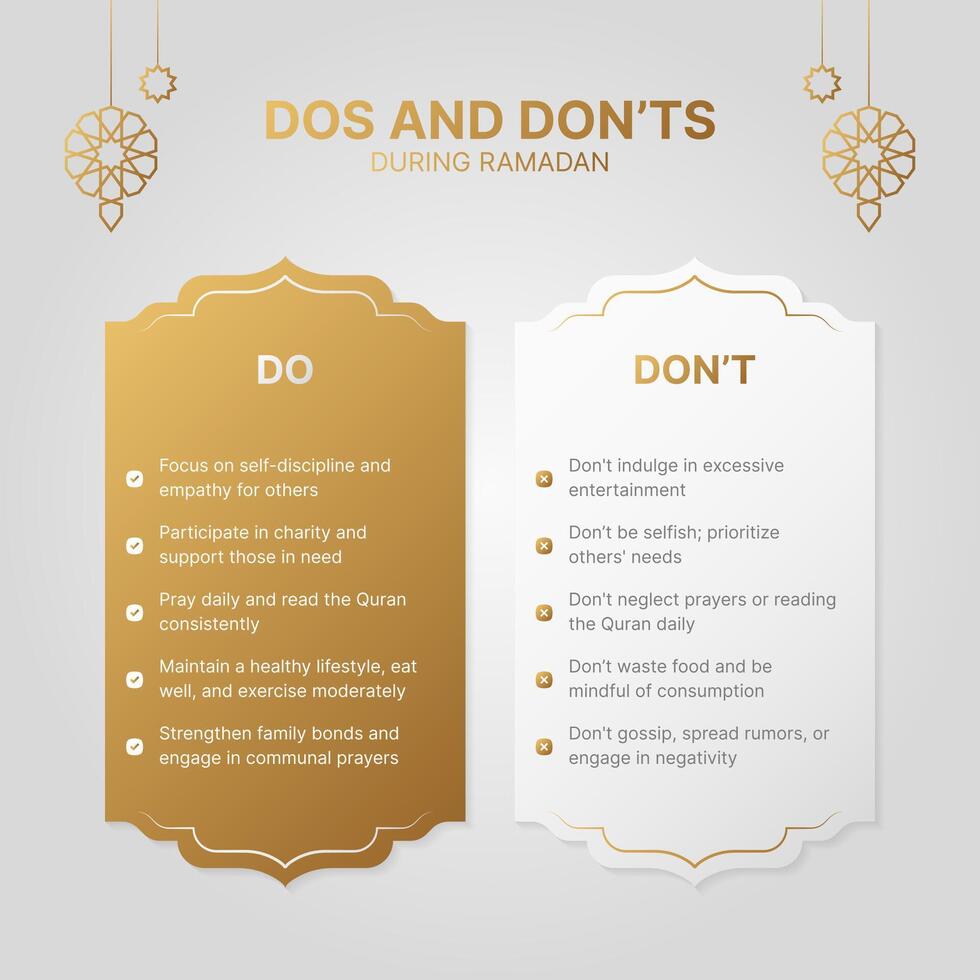 DOS AND DON'TS
DURING RAMADAN

DO

Focus on self-discipline and empathy for others

Participate in charity and support those in need

Pray daily and read the Quran consistently

Maintain a healthy lifestyle, eat well, and exercise moderately

Strengthen family bonds and engage in communal prayers

DON'T

Don't indulge in excessive entertainment

Don't be selfish; prioritize others' needs

Don't neglect prayers or reading the Quran daily

Don't waste food and be mindful of consumption

Don't gossip, spread rumors, or engage in negativity