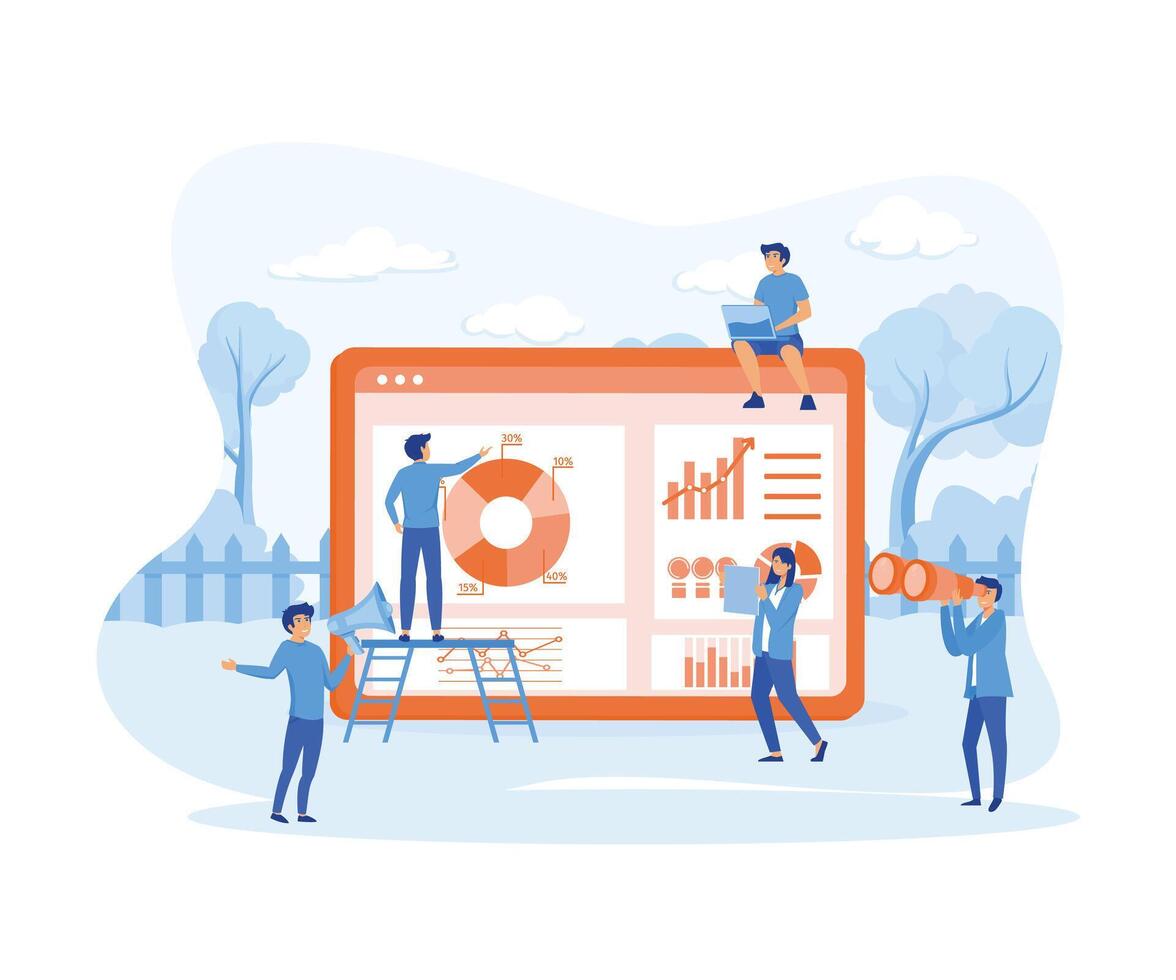 30%
10%
15%
40%