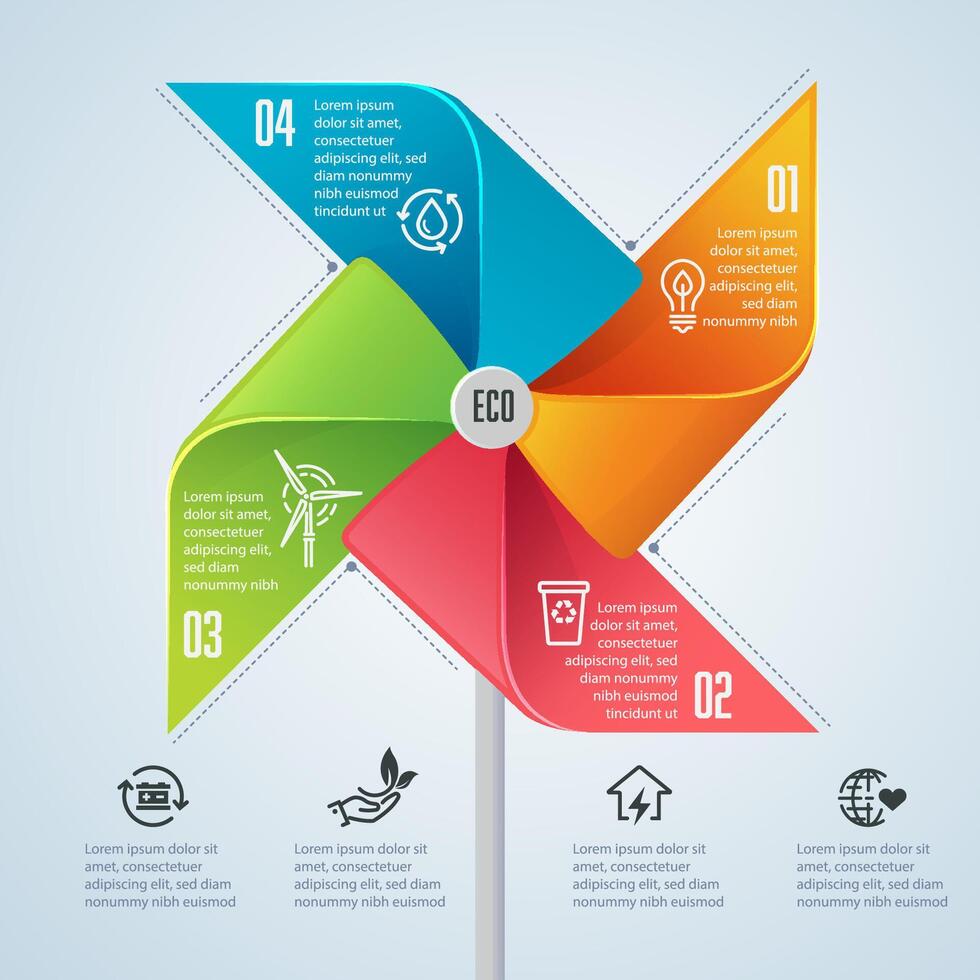 04
Lorem ipsum dolor sit amet, consectetuer adipiscing elit, sed diam nonummy nibh euismod tincidunt ut

01
Lorem ipsum dolor sit amet, consectetuer adipiscing elit, sed diam nonummy nibh

ECO

Lorem ipsum dolor sit amet, consectetuer adipiscing elit, sed diam nonummy nibh
03

Lorem ipsum dolor sit amet, consectetuer adipiscing elit, sed diam nonummy nibh euismod tincidunt ut
02

Lorem ipsum dolor sit amet, consectetuer adipiscing elit, sed diam nonummy nibh euismod

Lorem ipsum dolor sit amet, consectetuer adipiscing elit, sed diam nonummy nibh euismod

Lorem ipsum dolor sit amet, consectetuer adipiscing elit, sed diam nonummy nibh euismod

Lorem ipsum dolor sit amet, consectetuer adipiscing elit, sed diam nonummy nibh euismod