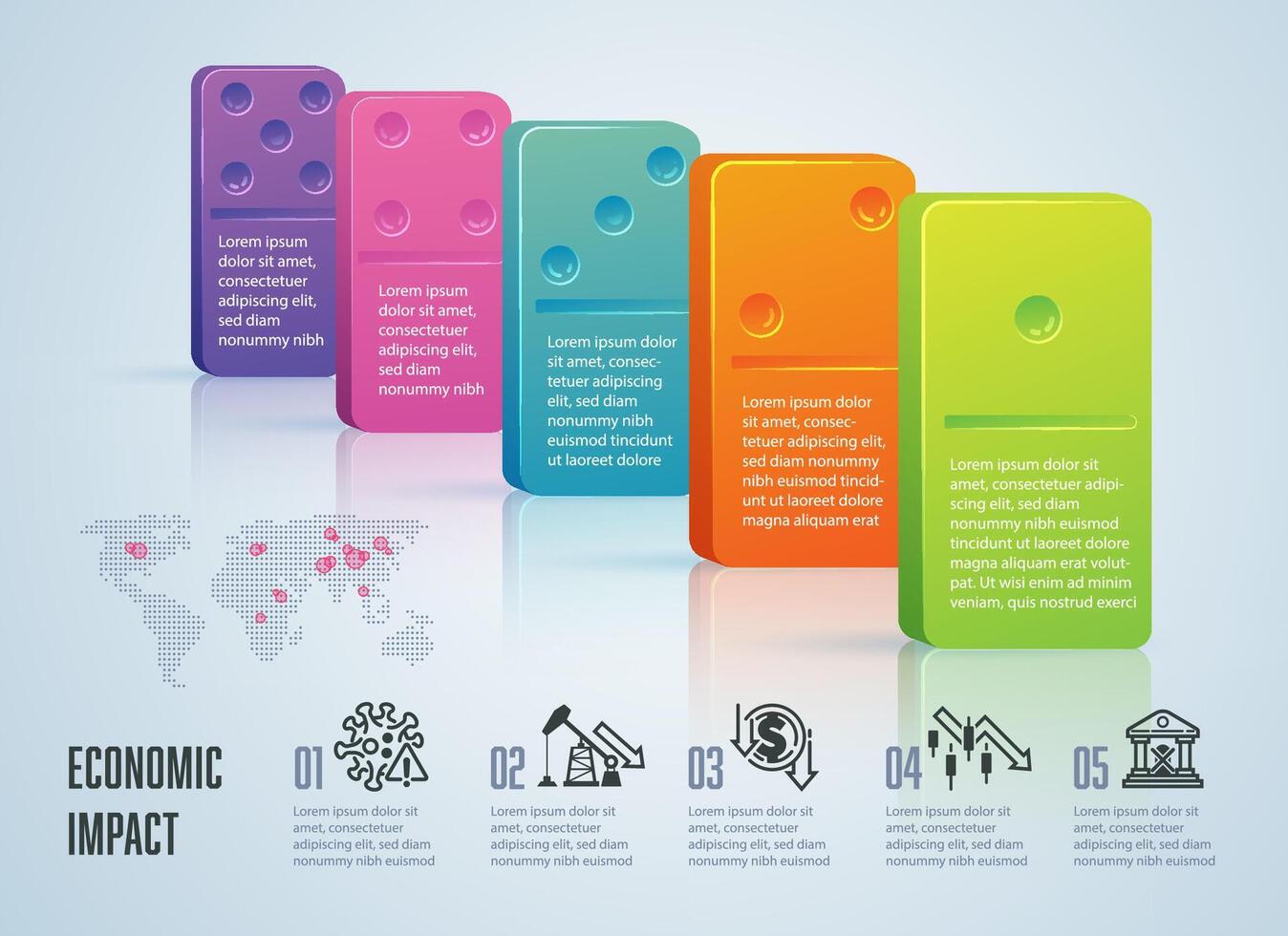 Lorem ipsum dolor sit amet, consectetuer adipiscing elit, sed diam nonummy nibh

Lorem ipsum dolor sit amet, consectetuer adipiscing elit, sed diam nonummy nibh

Lorem ipsum dolor sit amet, consectetuer adipiscing elit, sed diam nonummy nibh euismod tincidunt ut laoreet dolore

Lorem ipsum dolor sit amet, consectetuer adipiscing elit, sed diam nonummy nibh euismod tincidunt ut laoreet dolore magna aliquam erat

Lorem ipsum dolor sit amet, consectetuer adipiscing elit, sed diam nonummy nibh euismod tincidunt ut laoreet dolore magna aliquam erat volutpat. Ut wisi enim ad minim veniam, quis nostrud exerci

ECONOMIC IMPACT

01
Lorem ipsum dolor sit amet, consectetuer adipiscing elit, sed diam nonummy nibh euismod

02
Lorem ipsum dolor sit amet, consectetuer adipiscing elit, sed diam nonummy nibh euismod

03
Lorem ipsum dolor sit amet, consectetuer adipiscing elit, sed diam nonummy nibh euismod

04
Lorem ipsum dolor sit amet, consectetuer adipiscing elit, sed diam nonummy nibh euismod

05
Lorem ipsum dolor sit amet, consectetuer adipiscing elit, sed diam nonummy nibh euismod