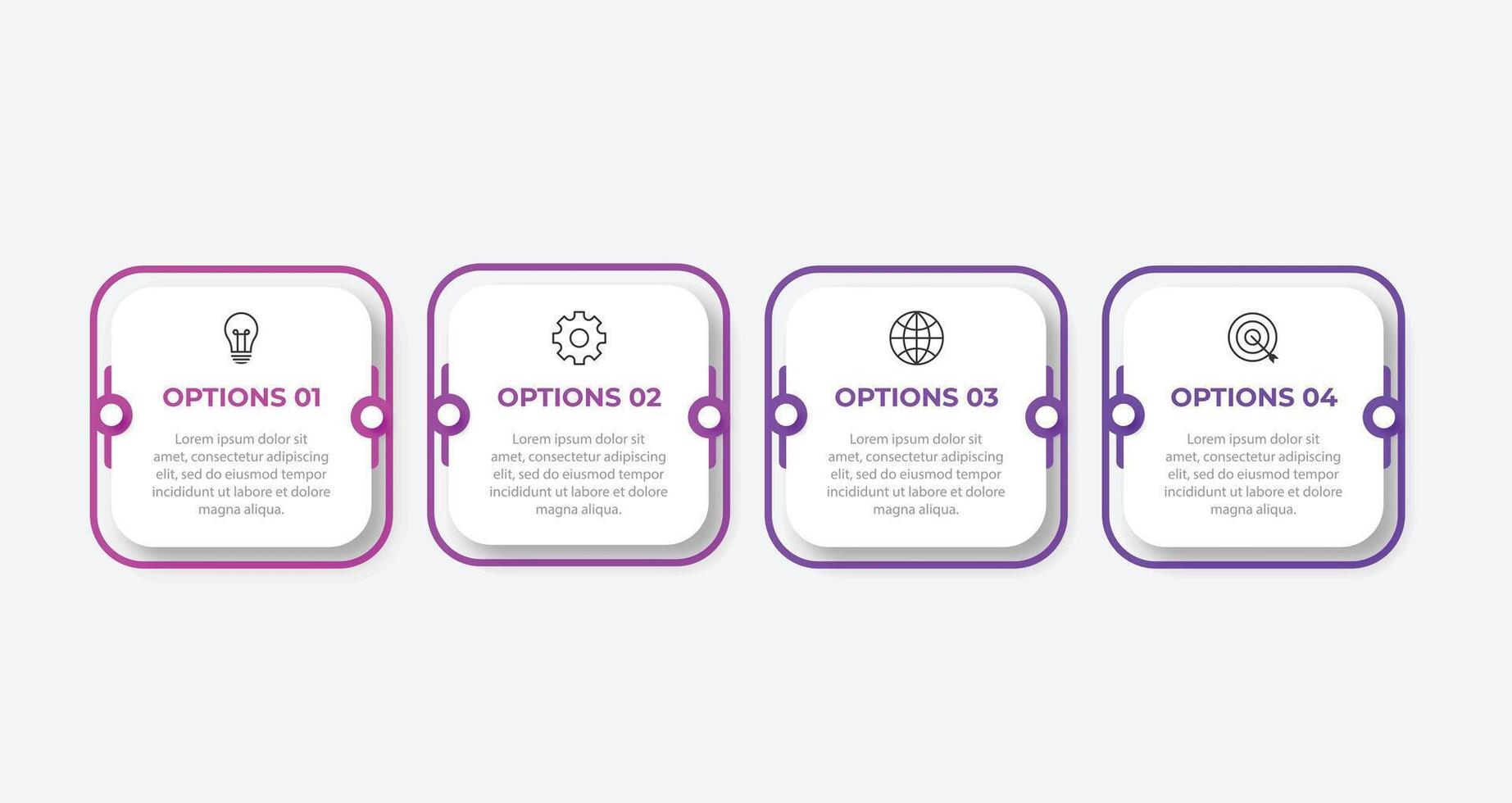 OPTIONS 01

Lorem ipsum dolor sit amet, consectetur adipiscing elit, sed do eiusmod tempor incididunt ut labore et dolore magna aliqua.

OPTIONS 02

Lorem ipsum dolor sit amet, consectetur adipiscing elit, sed do eiusmod tempor incididunt ut labore et dolore magna aliqua.

OPTIONS 03

Lorem ipsum dolor sit amet, consectetur adipiscing elit, sed do eiusmod tempor incididunt ut labore et dolore magna aliqua.

OPTIONS 04

Lorem ipsum dolor sit amet, consectetur adipiscing elit, sed do eiusmod tempor incididunt ut labore et dolore magna aliqua.