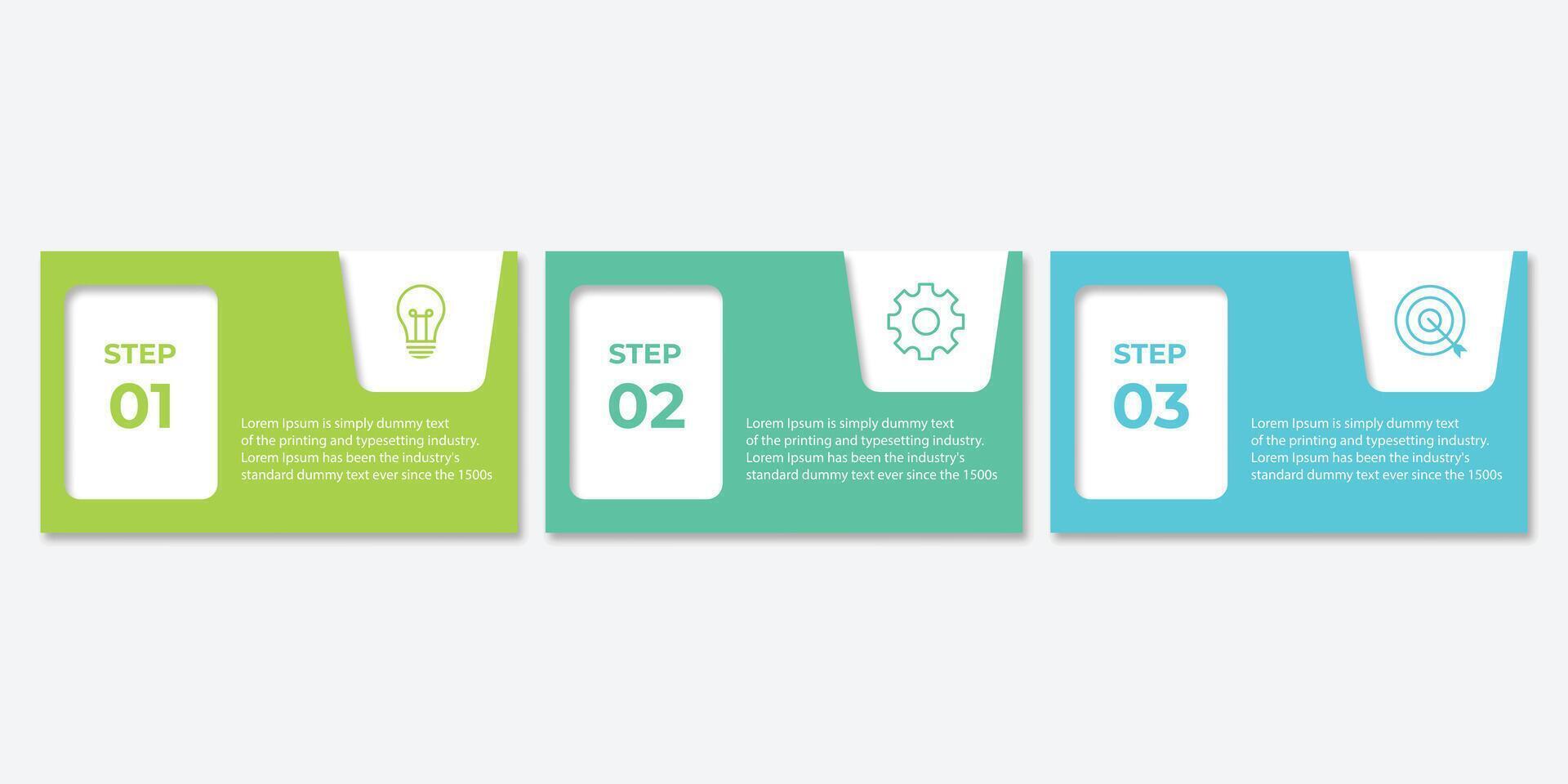 STEP
01

Lorem Ipsum is simply dummy text of the printing and typesetting industry. Lorem Ipsum has been the industry's standard dummy text ever since the 1500s

STEP
02

Lorem Ipsum is simply dummy text of the printing and typesetting industry. Lorem Ipsum has been the industry's standard dummy text ever since the 1500s

STEP
03

Lorem Ipsum is simply dummy text of the printing and typesetting industry. Lorem Ipsum has been the industry's standard dummy text ever since the 1500s