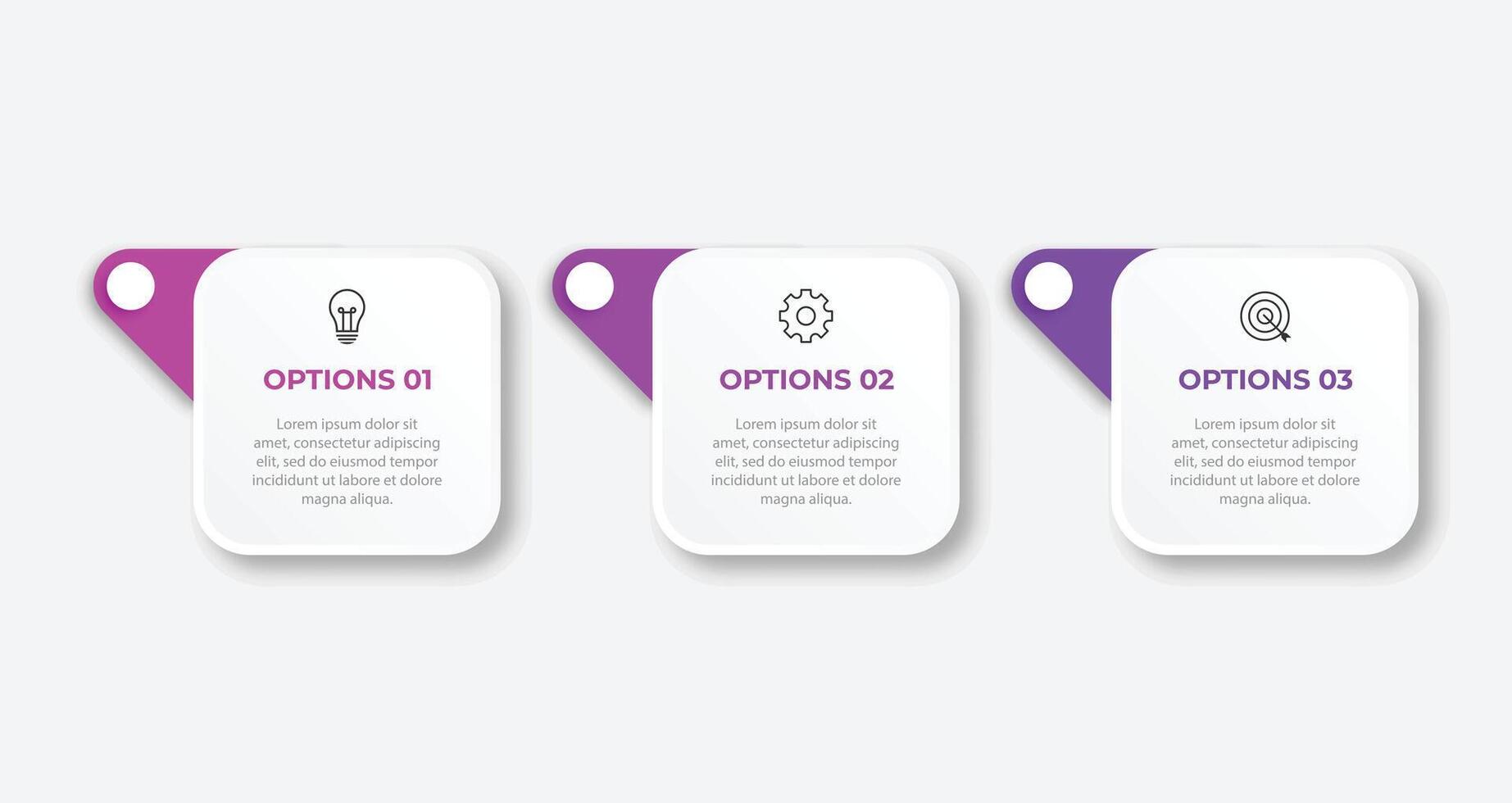 OPTIONS 01

Lorem ipsum dolor sit amet, consectetur adipiscing elit, sed do eiusmod tempor incididunt ut labore et dolore magna aliqua.

OPTIONS 02

Lorem ipsum dolor sit amet, consectetur adipiscing elit, sed do eiusmod tempor incididunt ut labore et dolore magna aliqua.

OPTIONS 03

Lorem ipsum dolor sit amet, consectetur adipiscing elit, sed do eiusmod tempor incididunt ut labore et dolore magna aliqua.