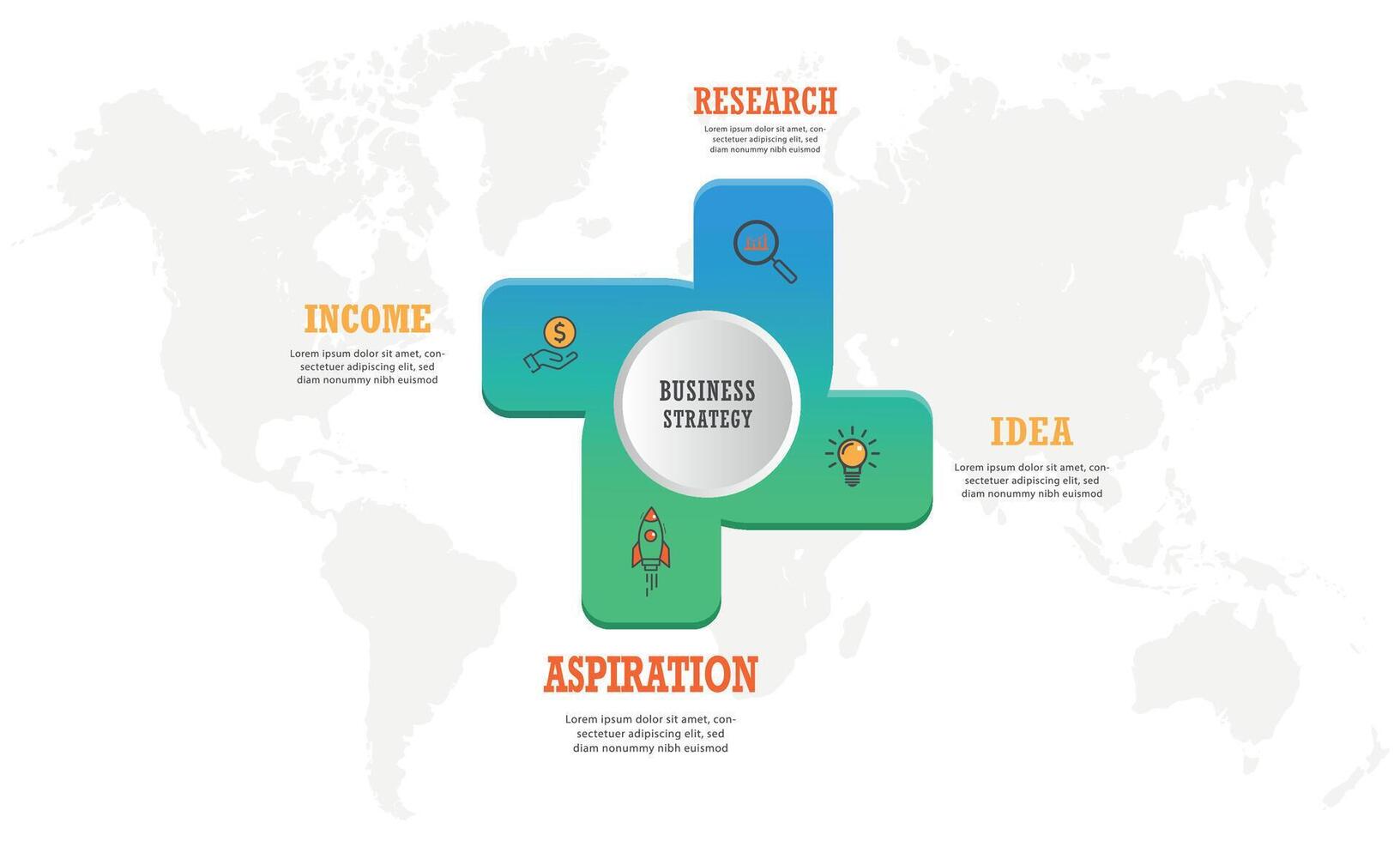 RESEARCH

Lorem ipsum dolor sit amet, consectetuer adipiscing elit, sed diam nonummy nibh euismod

INCOME

Lorem ipsum dolor sit amet, consectetuer adipiscing elit, sed diam nonummy nibh euismod

BUSINESS STRATEGY

IDEA

Lorem ipsum dolor sit amet, consectetuer adipiscing elit, sed diam nonummy nibh euismod

ASPIRATION

Lorem ipsum dolor sit amet, consectetuer adipiscing elit, sed diam nonummy nibh euismod