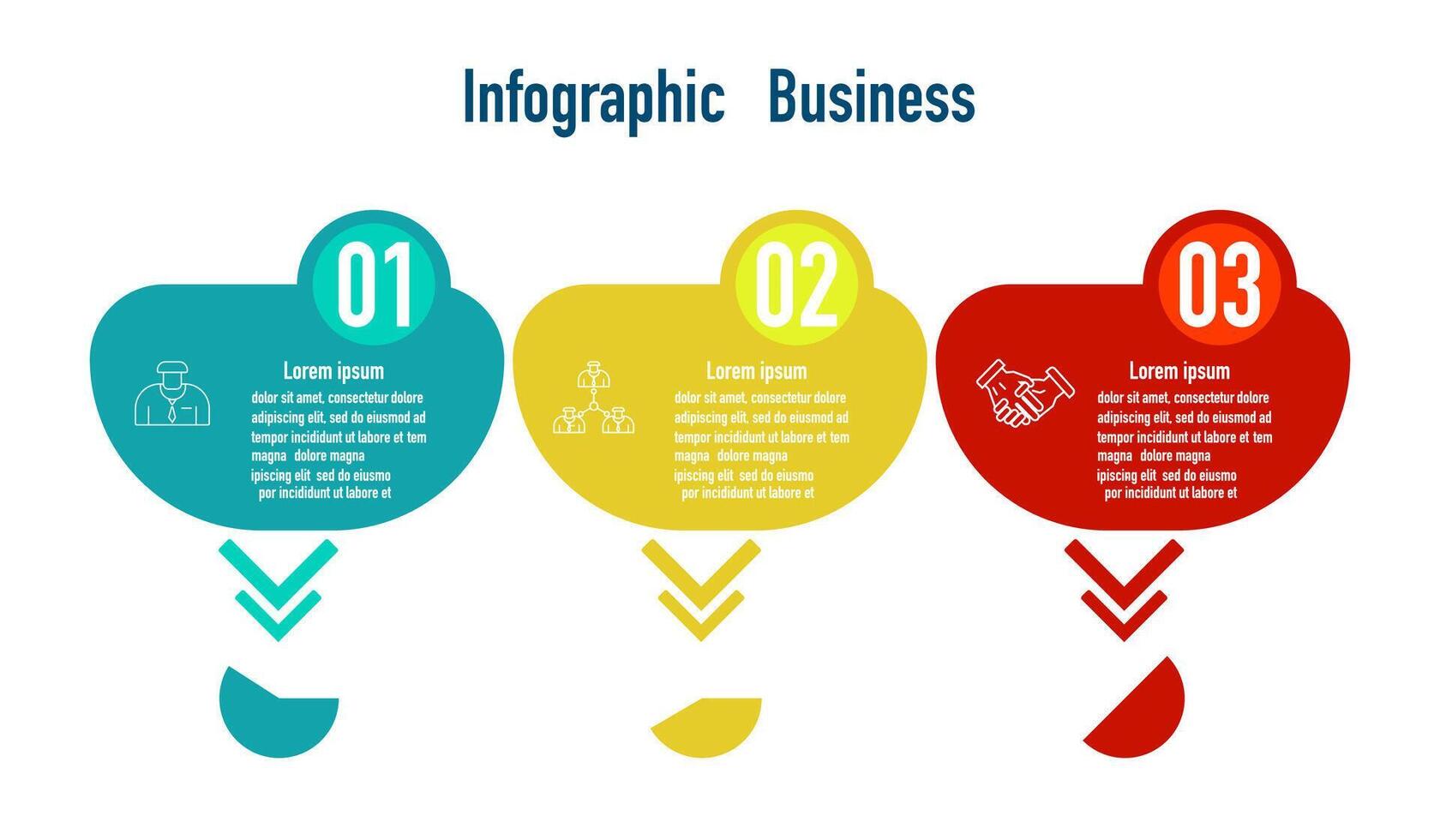 Infographic Business

01

Lorem ipsum

dolor sit amet, consectetur dolore adipiscing elit, sed do eiusmod ad tempor incididunt ut labore et tem magna dolore magna ipiscing elit sed do eiusmo por incididunt ut labore et

02

Lorem ipsum

dolor sit amet, consectetur dolore adipiscing elit, sed do eiusmod ad tempor incididunt ut labore et tem magna dolore magna ipiscing elit sed do eiusmo por incididunt ut labore et

03

Lorem ipsum

dolor sit amet, consectetur dolore adipiscing elit, sed do eiusmod ad tempor incididunt ut labore et tem magna dolore magna ipiscing elit sed do eiusmo por incididunt ut labore et