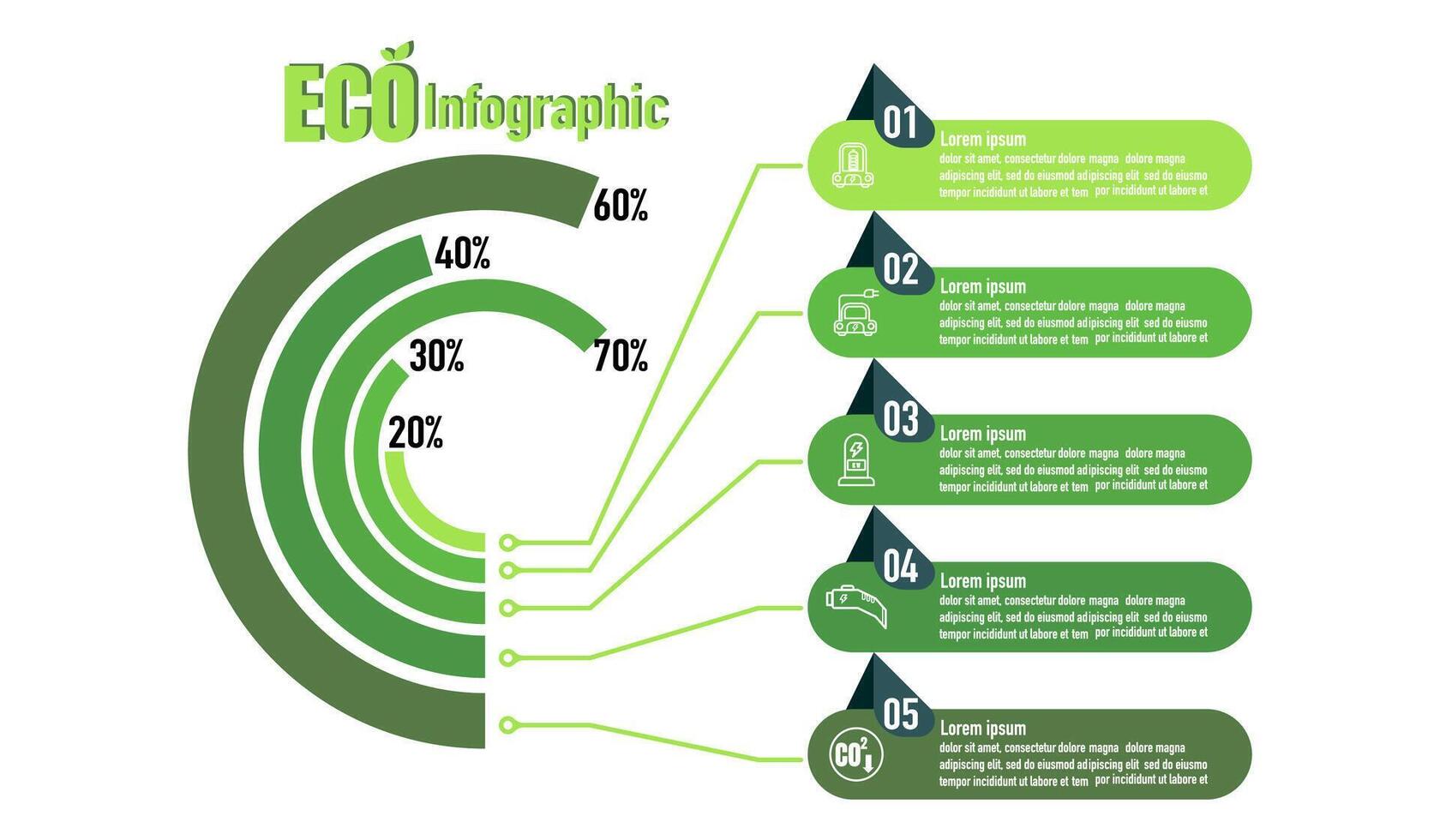 ECO Infographic

60%

40%

70%

30%

20%

01
Lorem ipsum
dolor sit amet, consectetur dolore magna dolore magna adipiscing elit, sed do eiusmod adipiscing elit sed do eiusmo tempor incididunt ut labore et tem por incididunt ut labore et

02
Lorem ipsum
dolor sit amet, consectetur dolore magna dolore magna adipiscing elit, sed do eiusmod adipiscing elit sed do eiusmo tempor incididunt ut labore et tem por incididunt ut labore et

03
KW
Lorem ipsum
dolor sit amet, consectetur dolore magna dolore magna adipiscing elit, sed do eiusmod adipiscing elit sed do eiusmo tempor incididunt ut labore et tem por incididunt ut labore et

04
Lorem ipsum
dolor sit amet, consectetur dolore magna dolore magna adipiscing elit, sed do eiusmod adipiscing elit sed do eiusmo tempor incididunt ut labore et tem por incididunt ut labore et

05
$CO^2$
Lorem ipsum
dolor sit amet, consectetur dolore magna dolore magna adipiscing elit, sed do eiusmod adipiscing elit sed do eiusmo tempor incididunt ut labore et tem por incididunt ut labore et