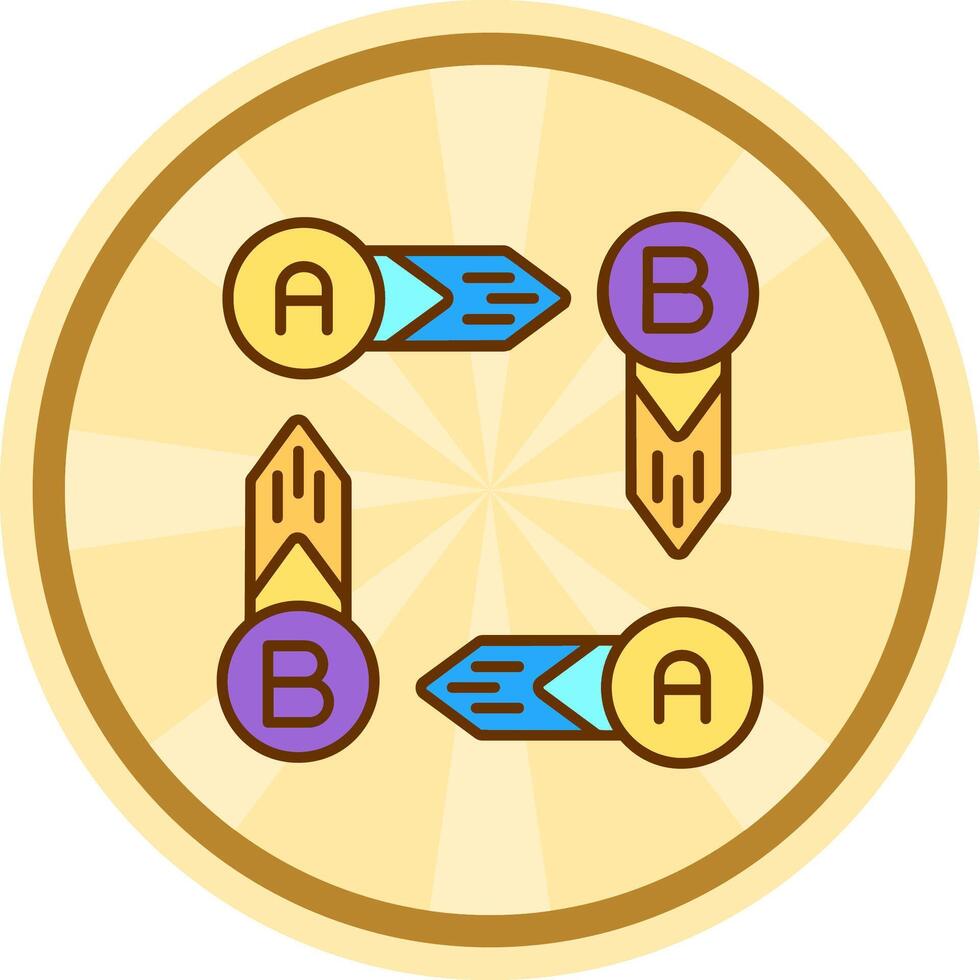 A
B
B
A