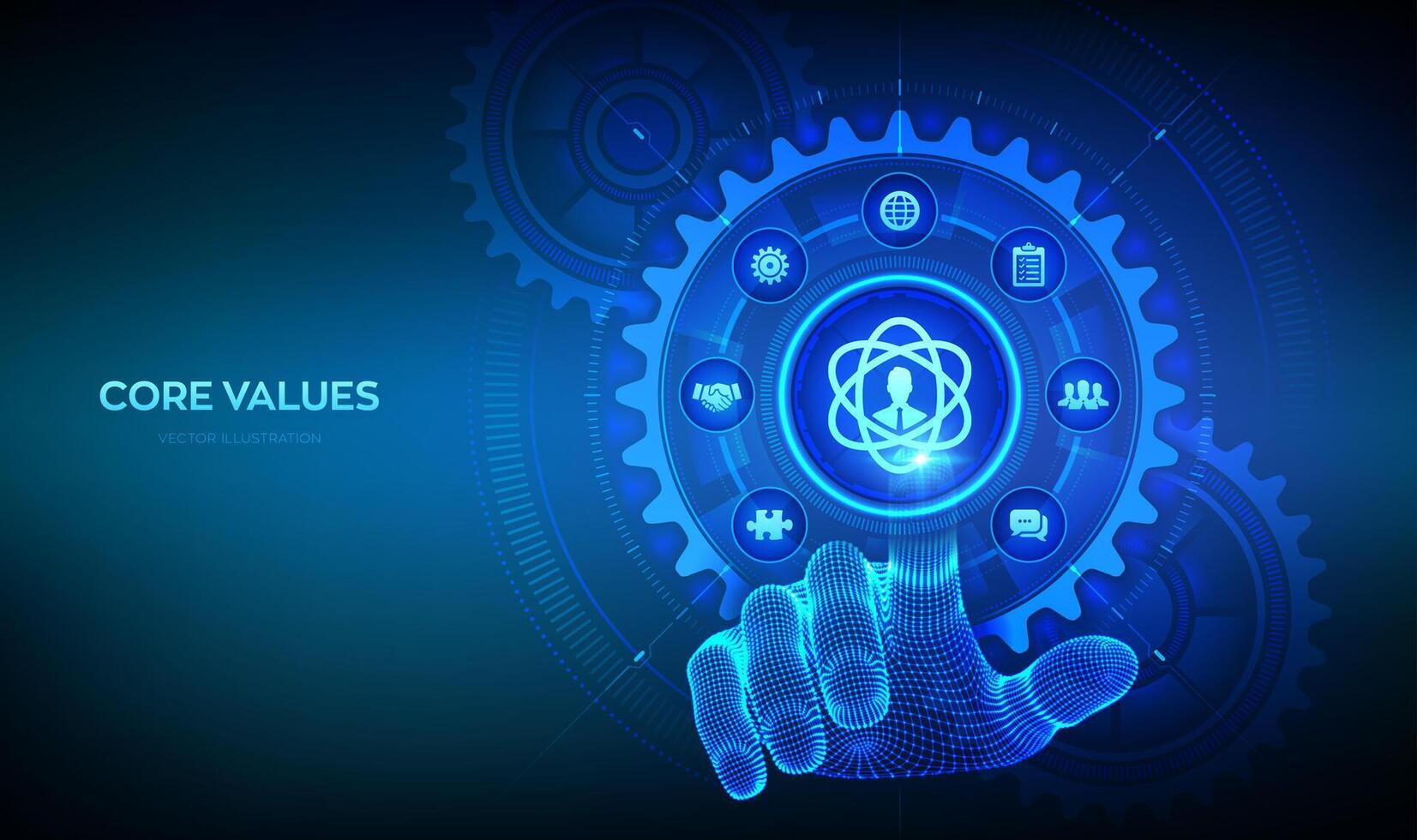 CORE VALUES

VECTOR ILLUSTRATION