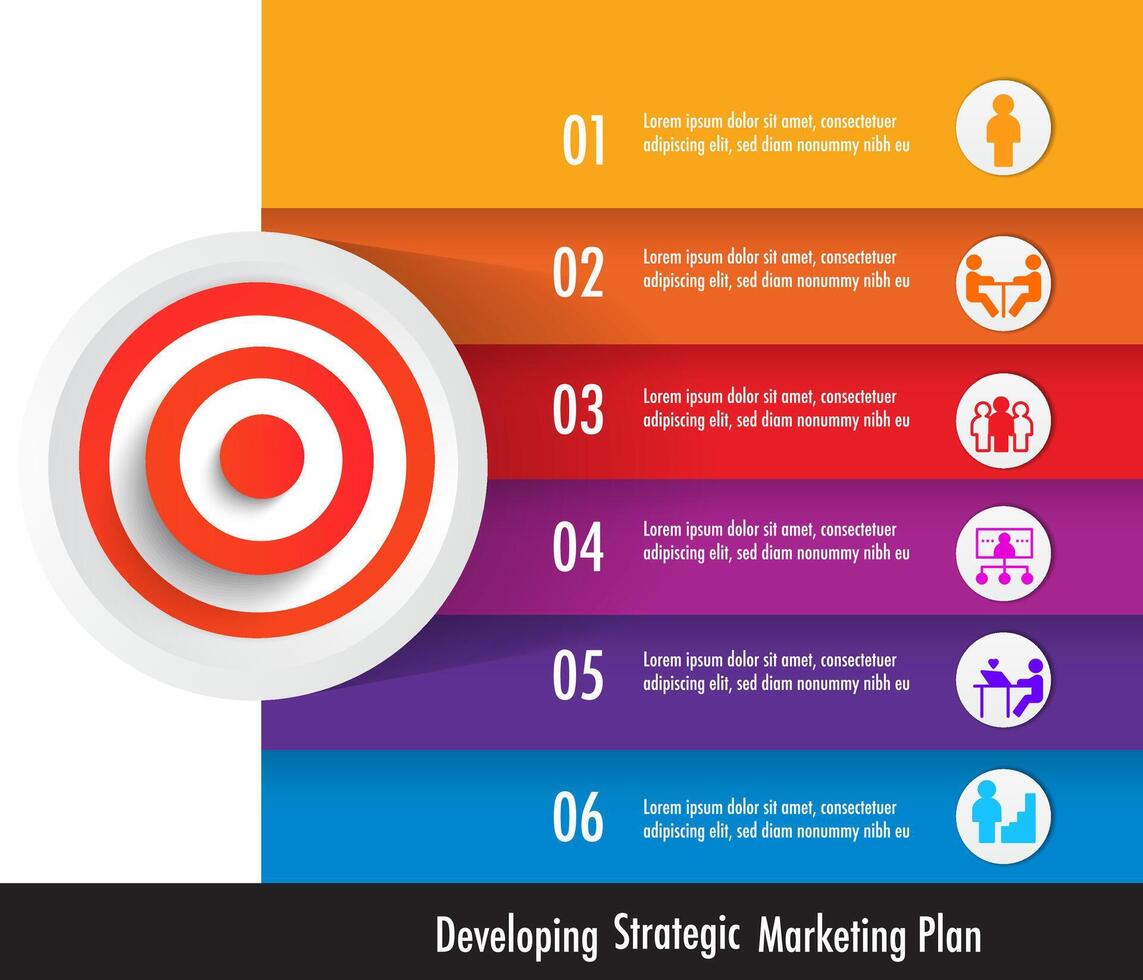 01
Lorem ipsum dolor sit amet, consectetuer adipiscing elit, sed diam nonummy nibh eu

02
Lorem ipsum dolor sit amet, consectetuer adipiscing elit, sed diam nonummy nibh eu

03
Lorem ipsum dolor sit amet, consectetuer adipiscing elit, sed diam nonummy nibh eu

04
Lorem ipsum dolor sit amet, consectetuer adipiscing elit, sed diam nonummy nibh eu

05
Lorem ipsum dolor sit amet, consectetuer adipiscing elit, sed diam nonummy nibh eu

06
Lorem ipsum dolor sit amet, consectetuer adipiscing elit, sed diam nonummy nibh eu

Developing Strategic Marketing Plan