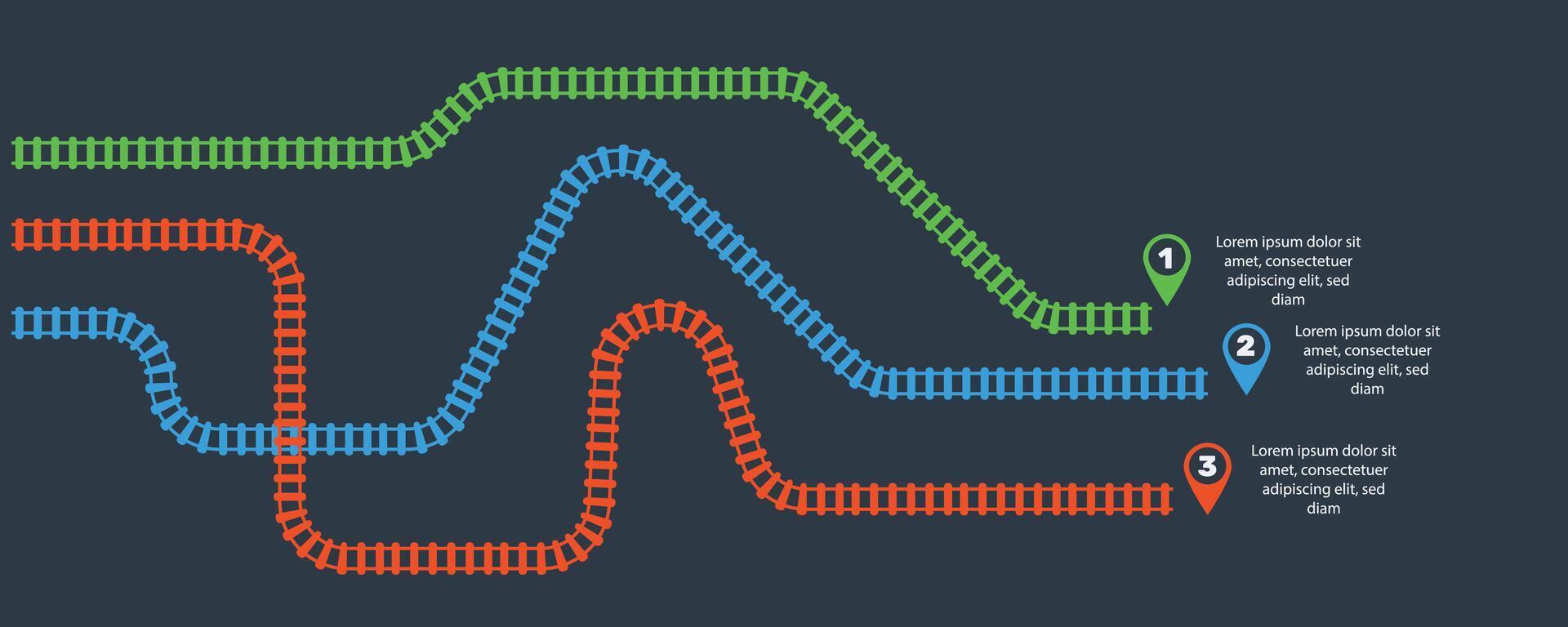 1
Lorem ipsum dolor sit amet, consectetuer adipiscing elit, sed diam

2
Lorem ipsum dolor sit amet, consectetuer adipiscing elit, sed diam

3
Lorem ipsum dolor sit amet, consectetuer adipiscing elit, sed diam