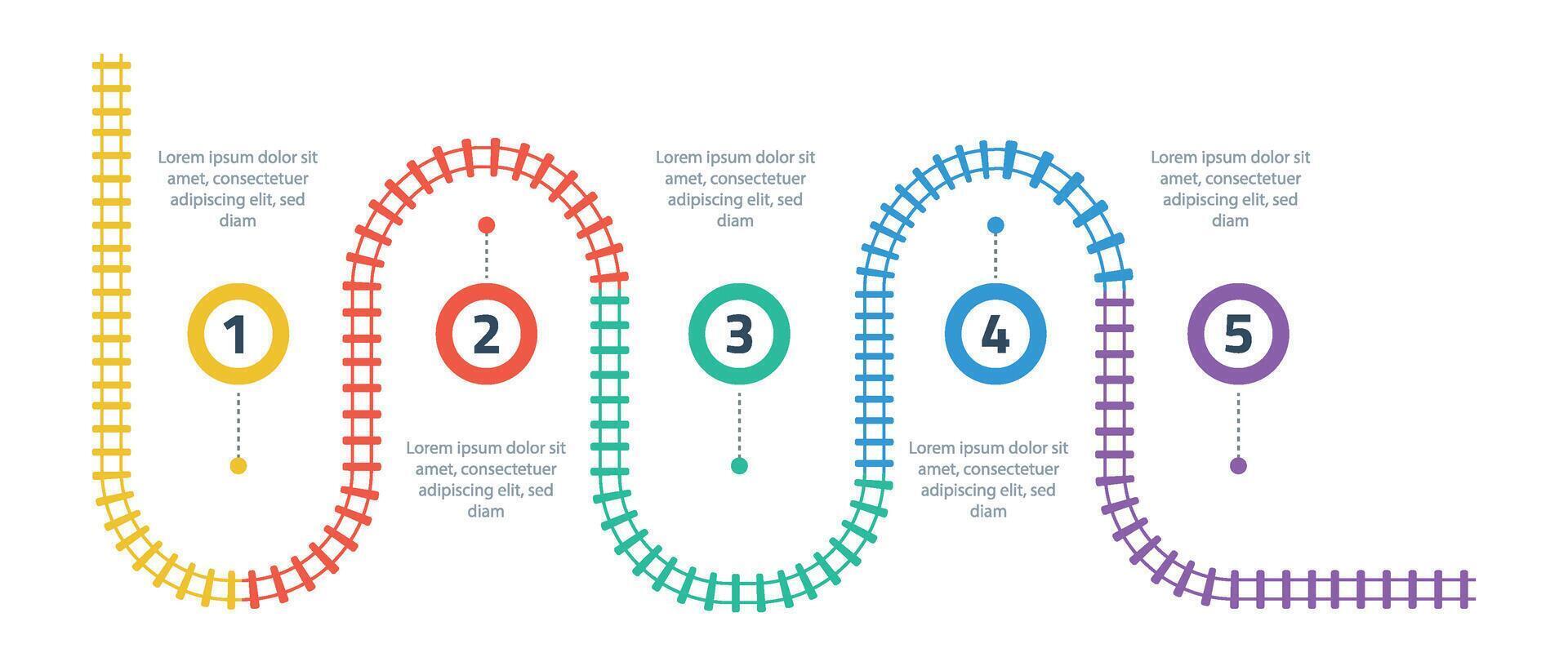 Lorem ipsum dolor sit amet, consectetuer adipiscing elit, sed diam

1

2

Lorem ipsum dolor sit amet, consectetuer adipiscing elit, sed diam

Lorem ipsum dolor sit amet, consectetuer adipiscing elit, sed diam

3

4

Lorem ipsum dolor sit amet, consectetuer adipiscing elit, sed diam

Lorem ipsum dolor sit amet, consectetuer adipiscing elit, sed diam

5