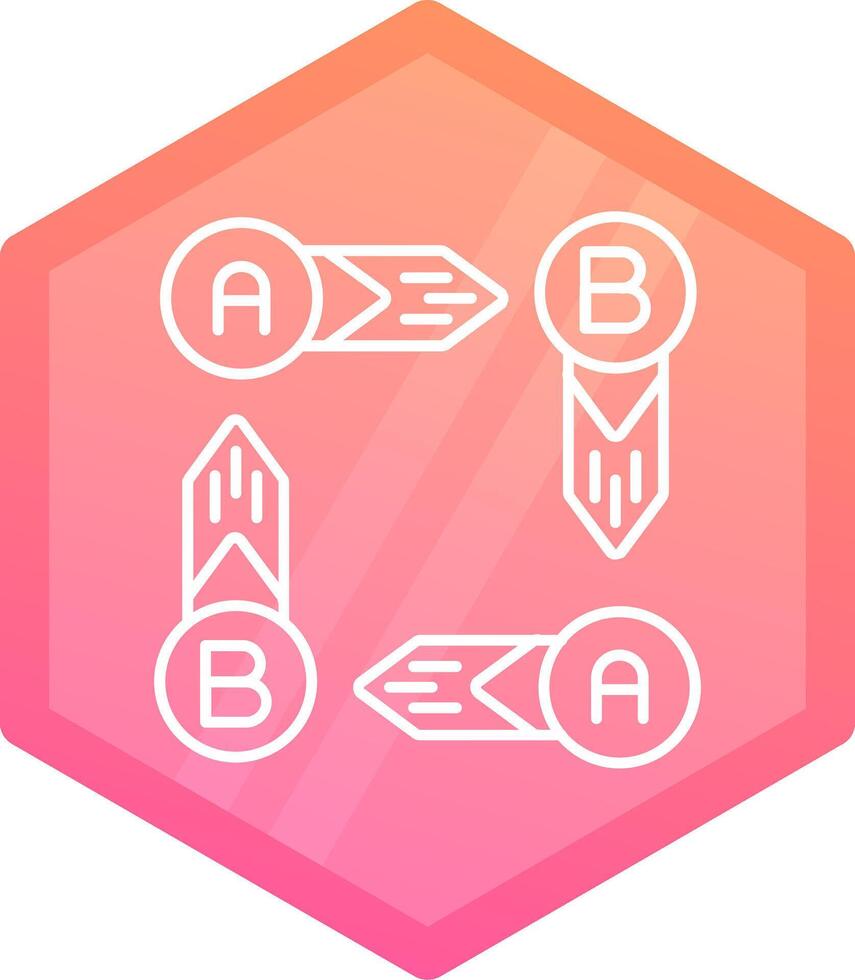 A
B
B
A