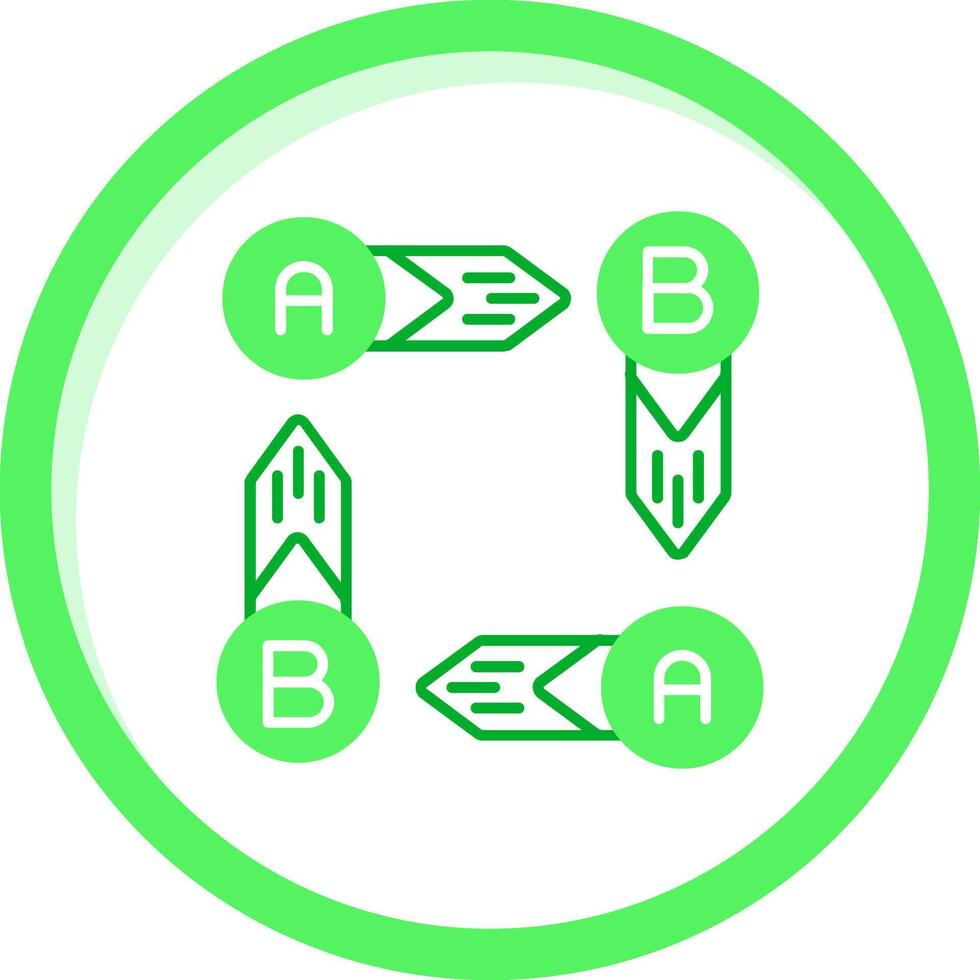 A
B
B
A