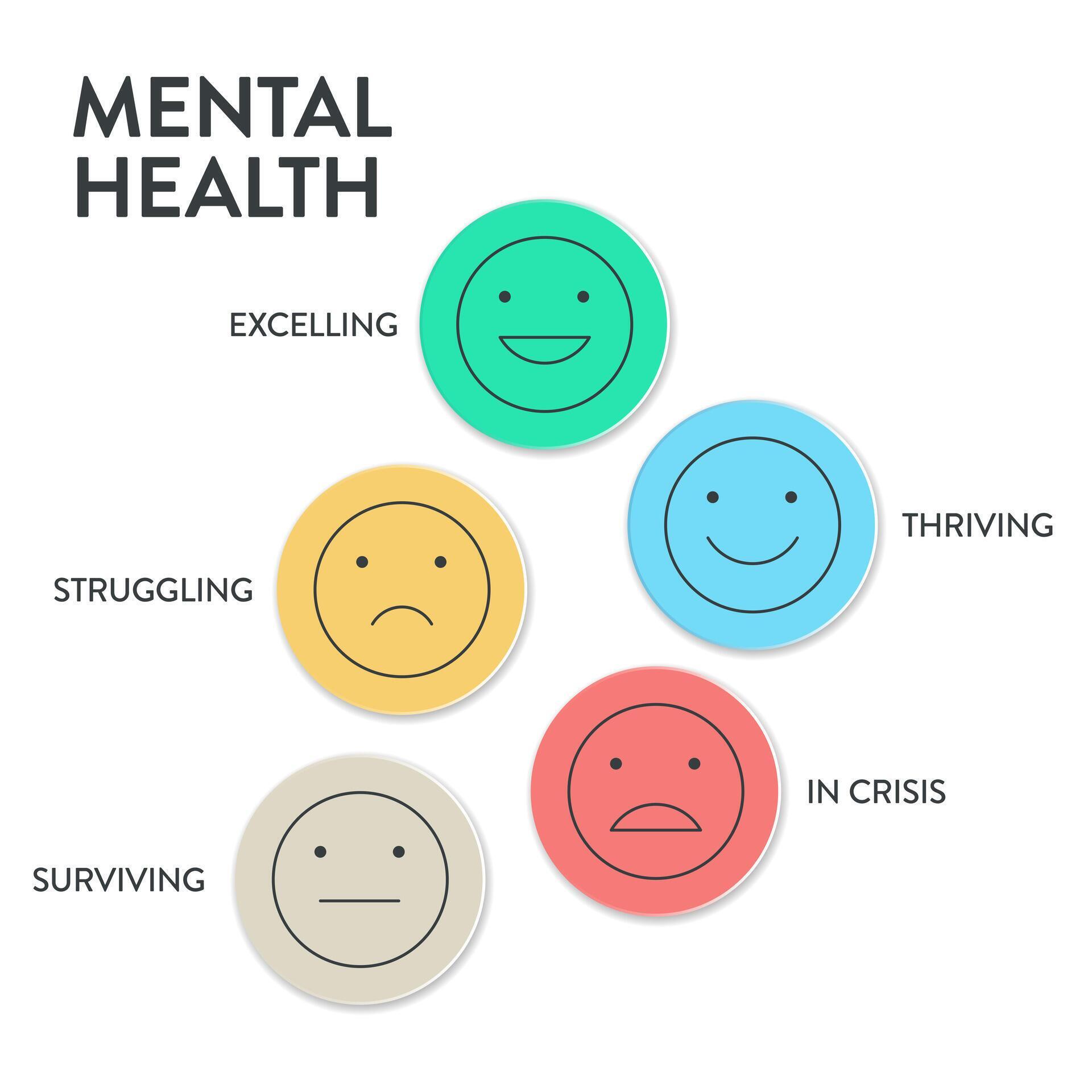 MENTAL HEALTH

EXCELLING

THRIVING

STRUGGLING

IN CRISIS

SURVIVING