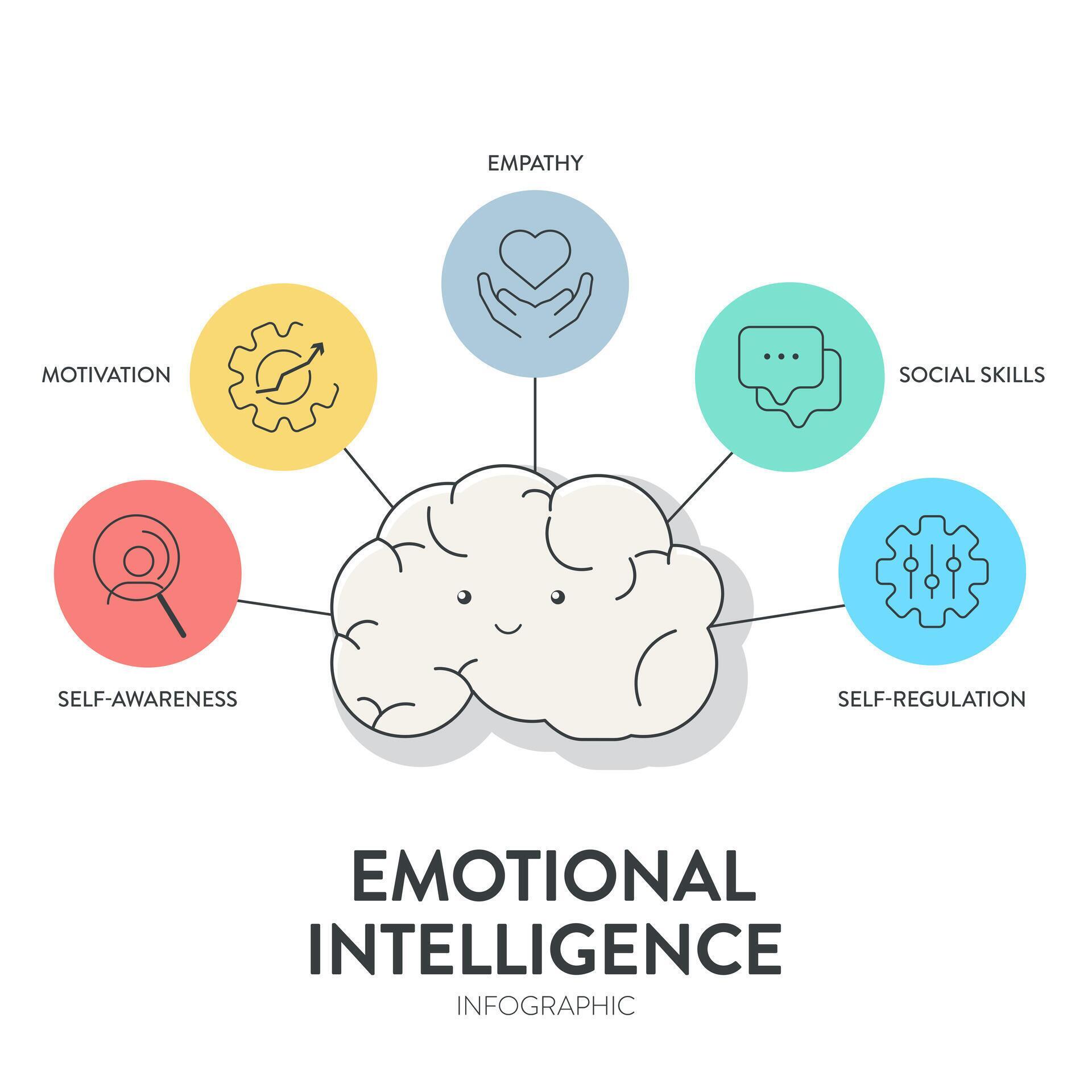 EMPATHY

MOTIVATION

SOCIAL SKILLS

SELF-AWARENESS

SELF-REGULATION

EMOTIONAL INTELLIGENCE

INFOGRAPHIC