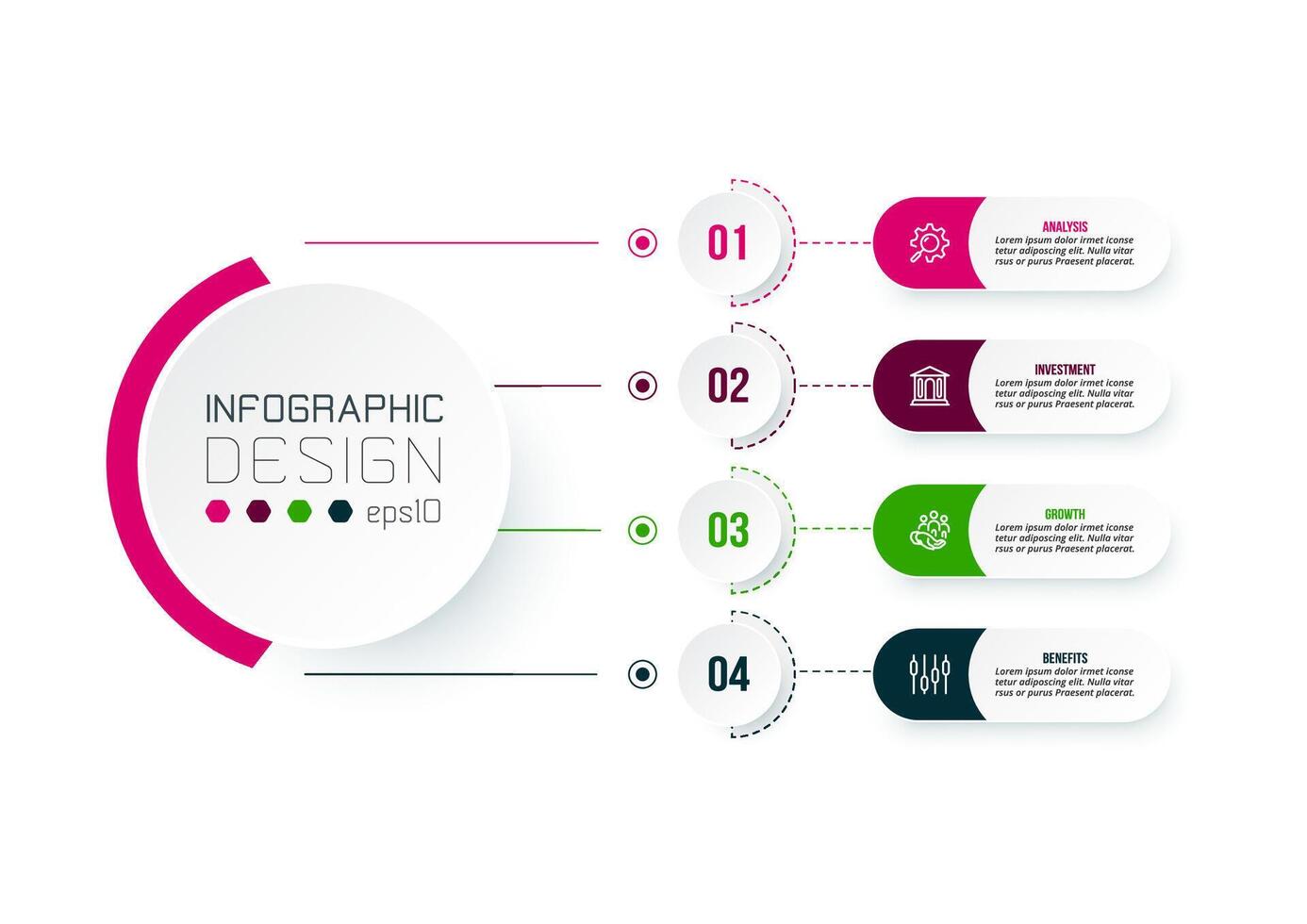 INFOGRAPHIC
DESIGN
eps10

01
ANALYSIS
Lorem ipsum dolor irmet iconse tetur adiposcing elit. Nulla vitar rsus or purus Praesent placerat.

02
INVESTMENT
Lorem ipsum dolor irmet iconse tetur adiposcing elit. Nulla vitar rsus or purus Praesent placerat.

03
GROWTH
Lorem ipsum dolor irmet iconse tetur adiposcing elit. Nulla vitar rsus or purus Praesent placerat.

04
BENEFITS
Lorem ipsum dolor irmet iconse tetur adiposcing elit. Nulla vitar rsus or purus Praesent placerat.