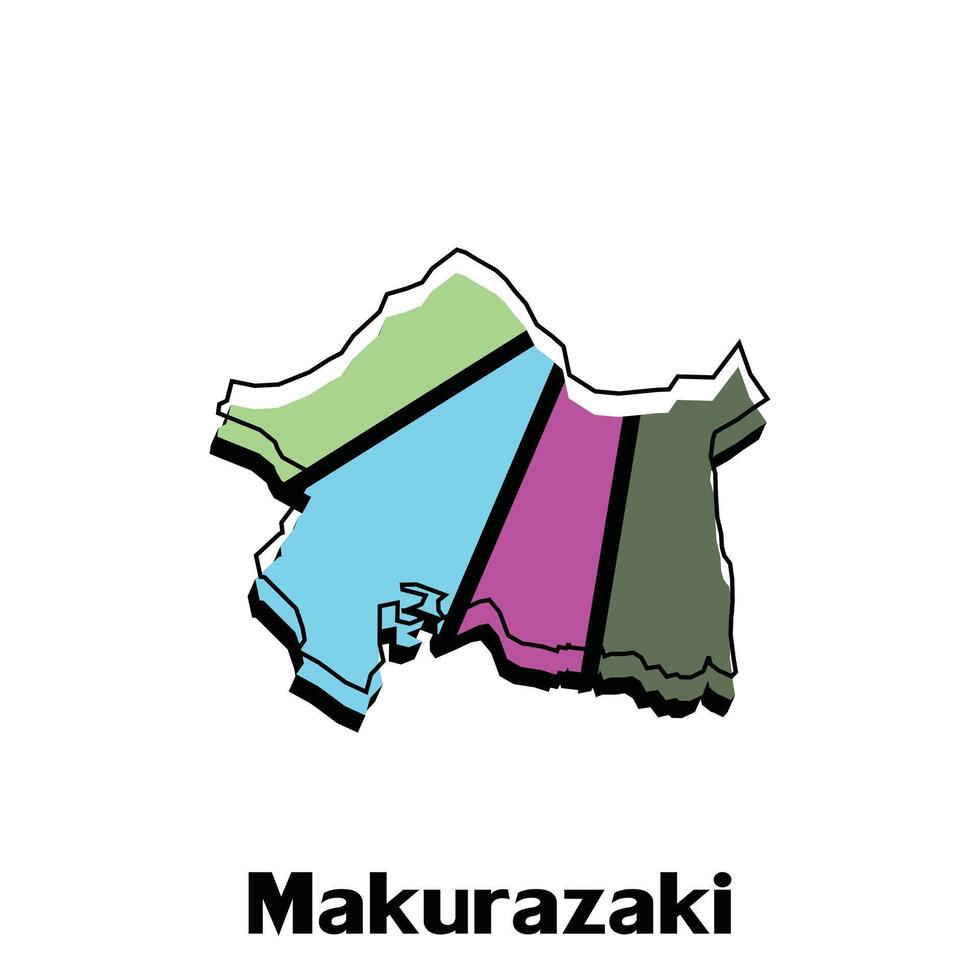 Makurazaki