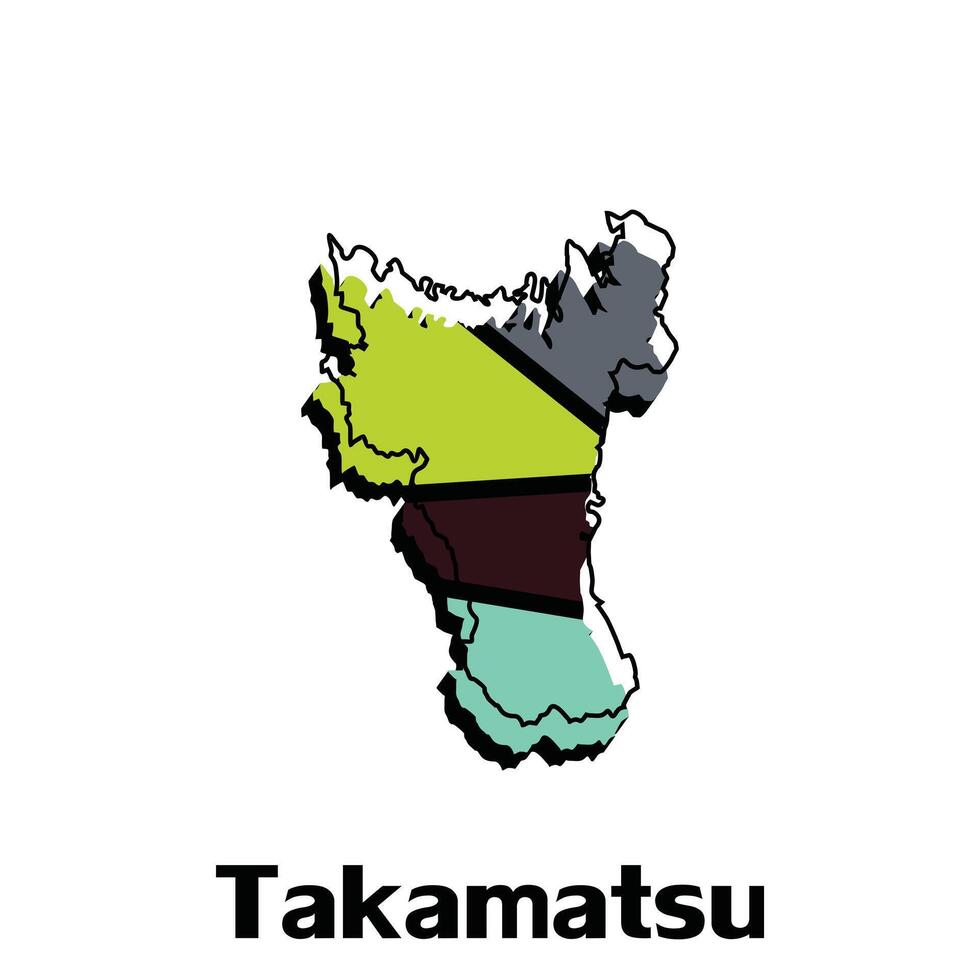 Takamatsu