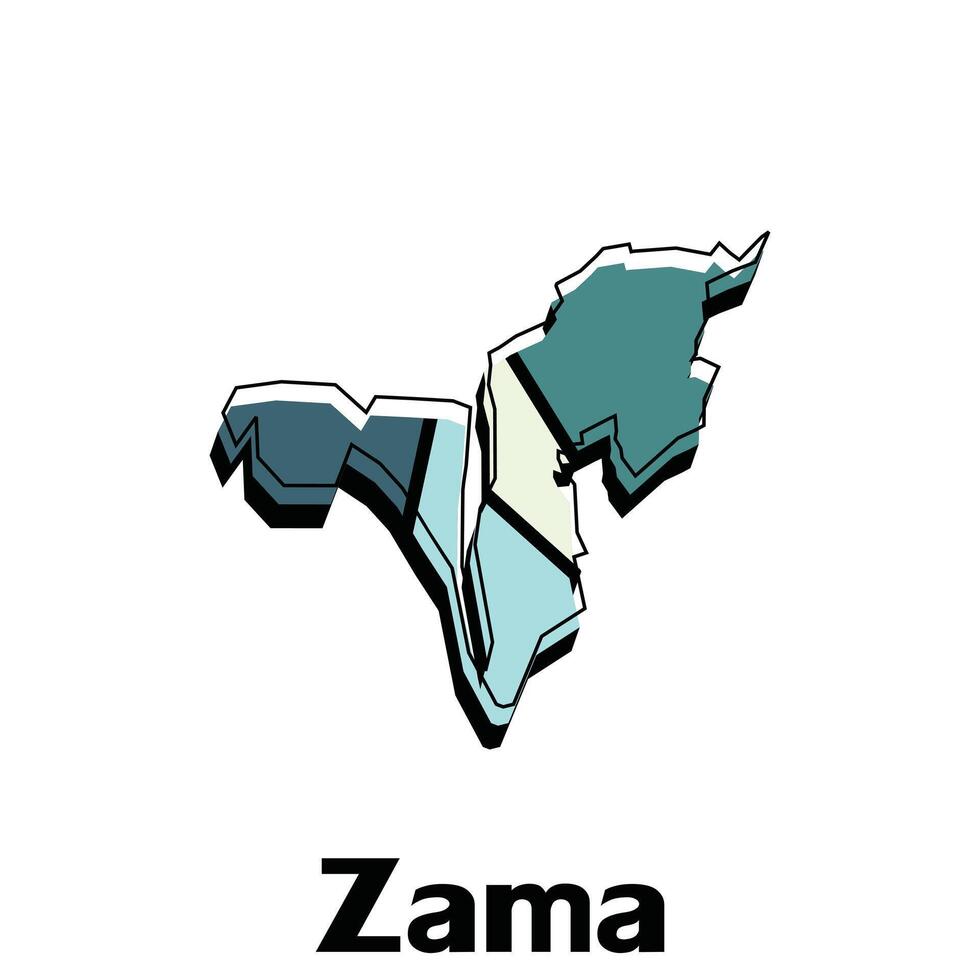 Zama