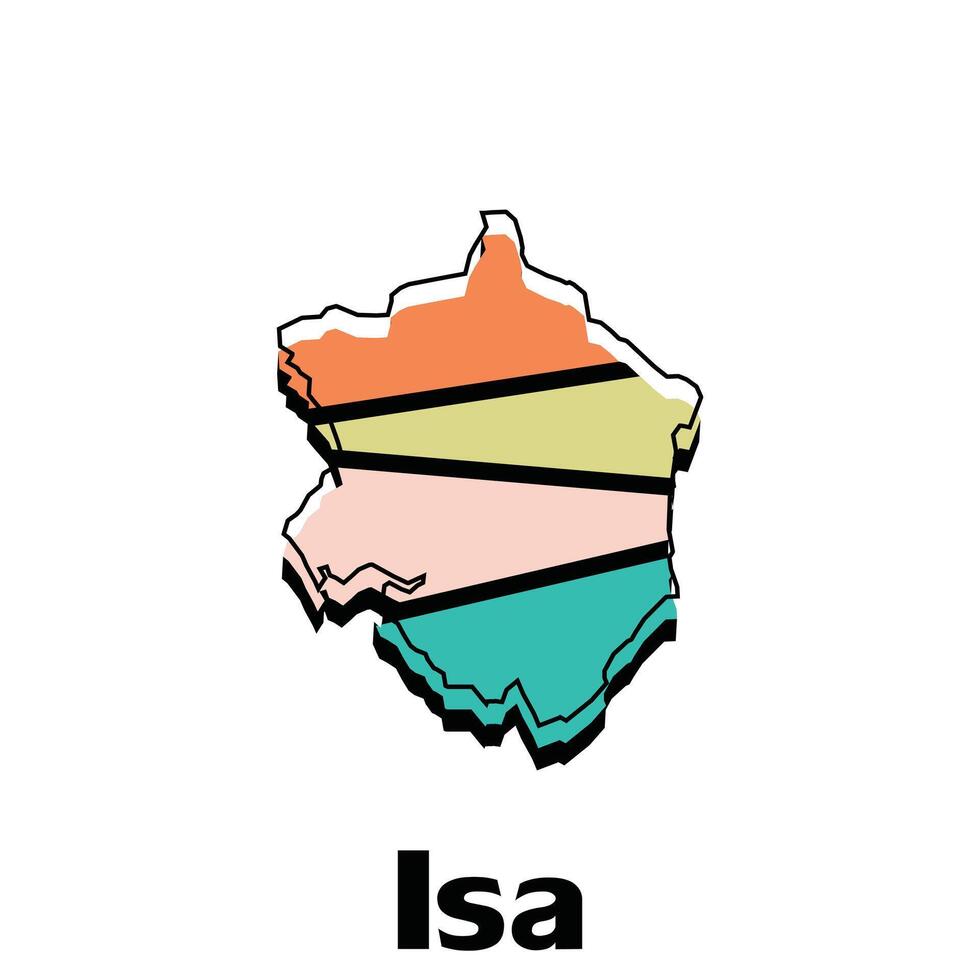 Isa