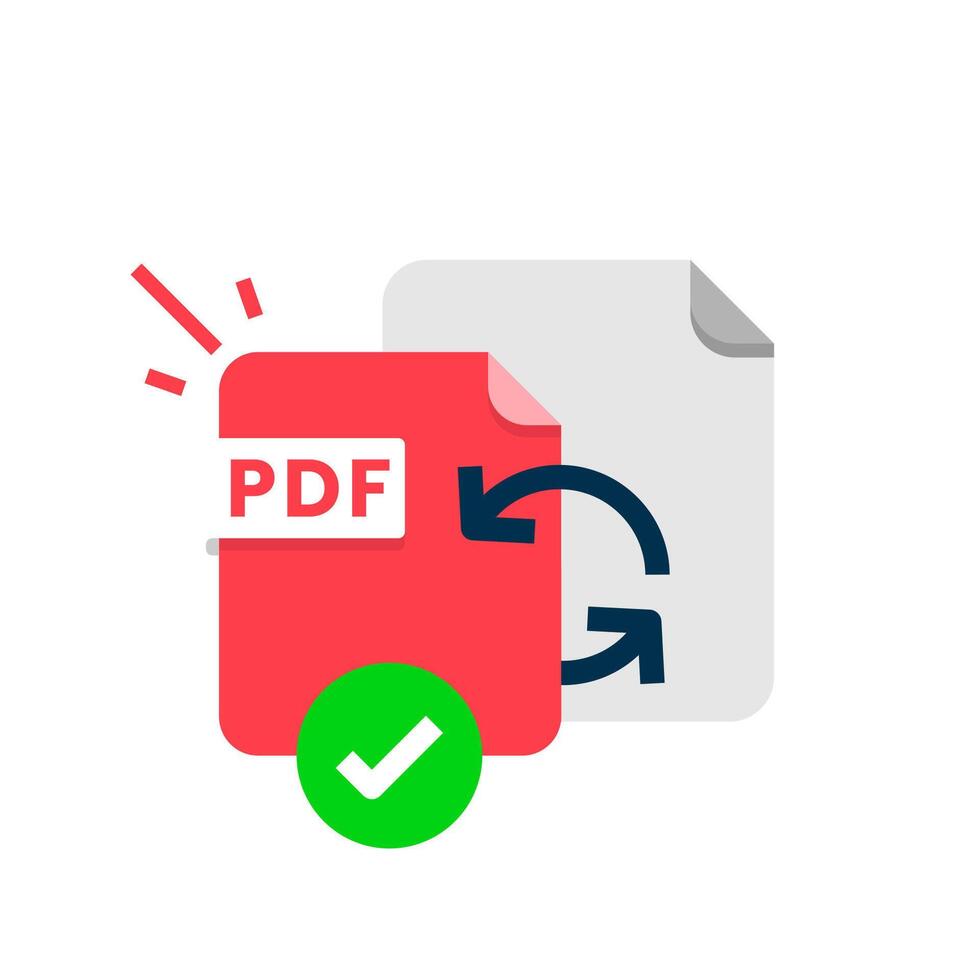 PDF