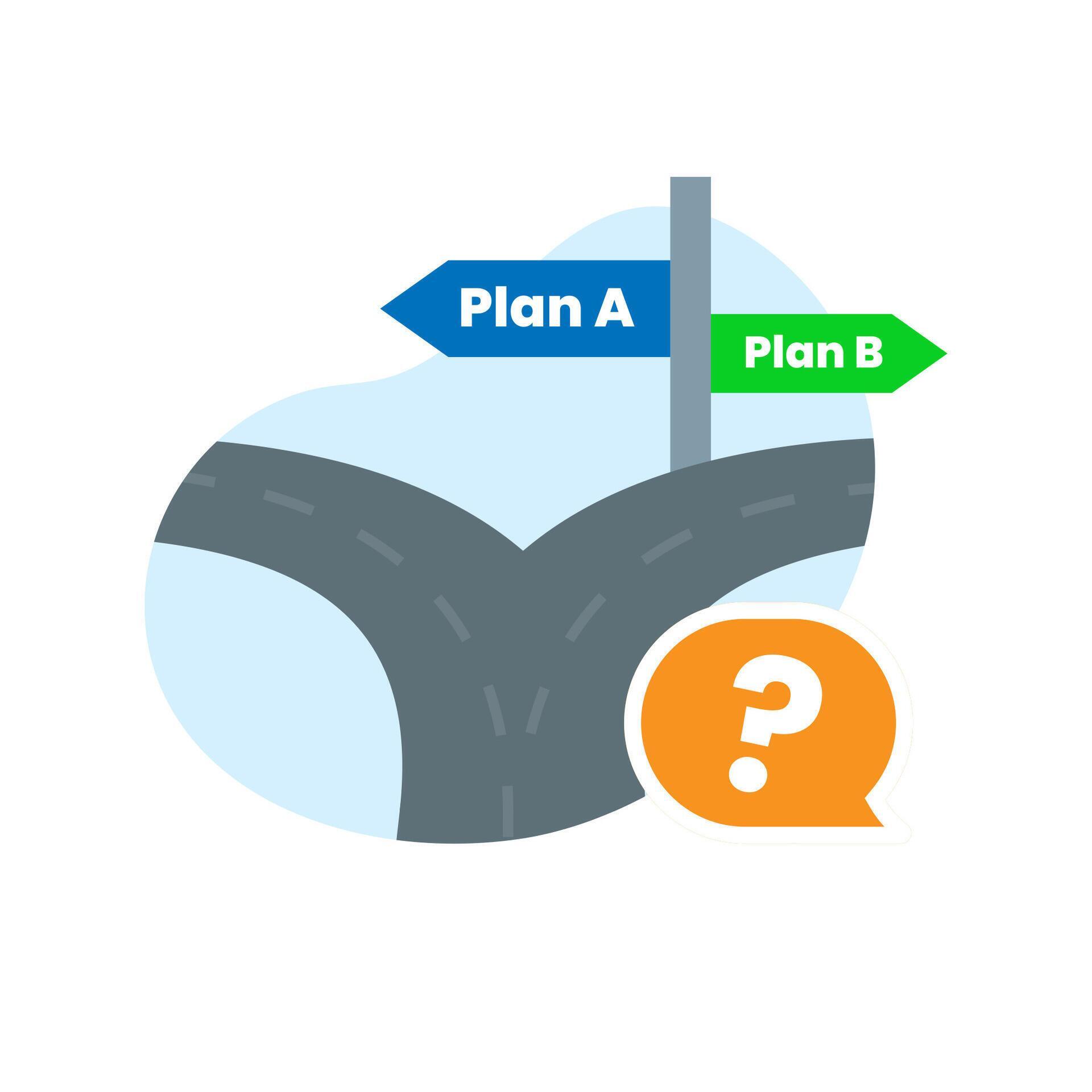 Plan A
Plan B
?