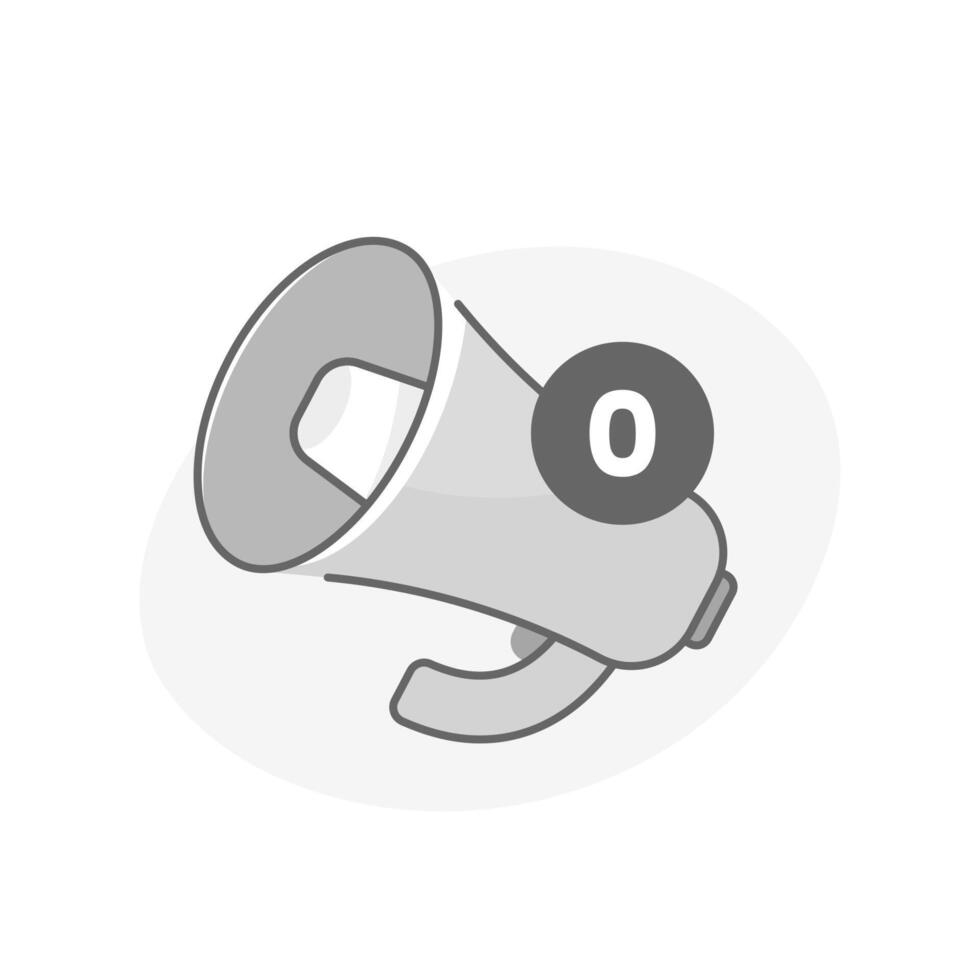 0