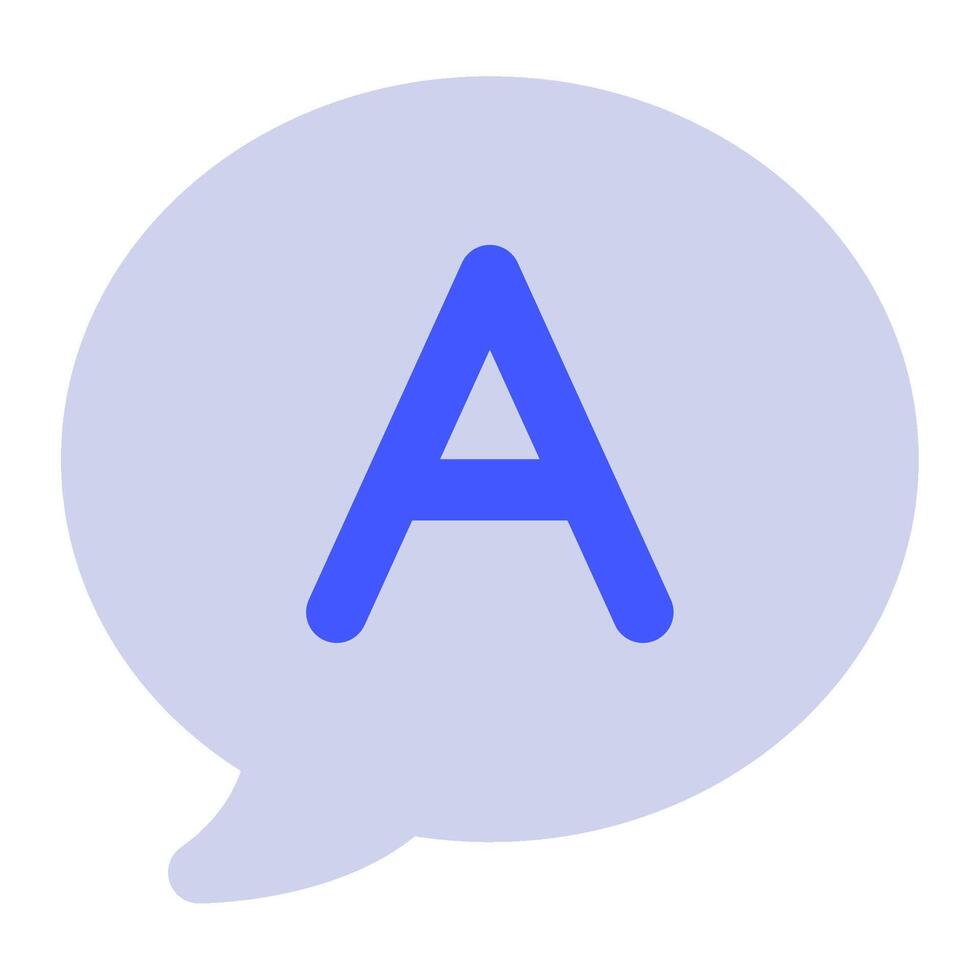 A